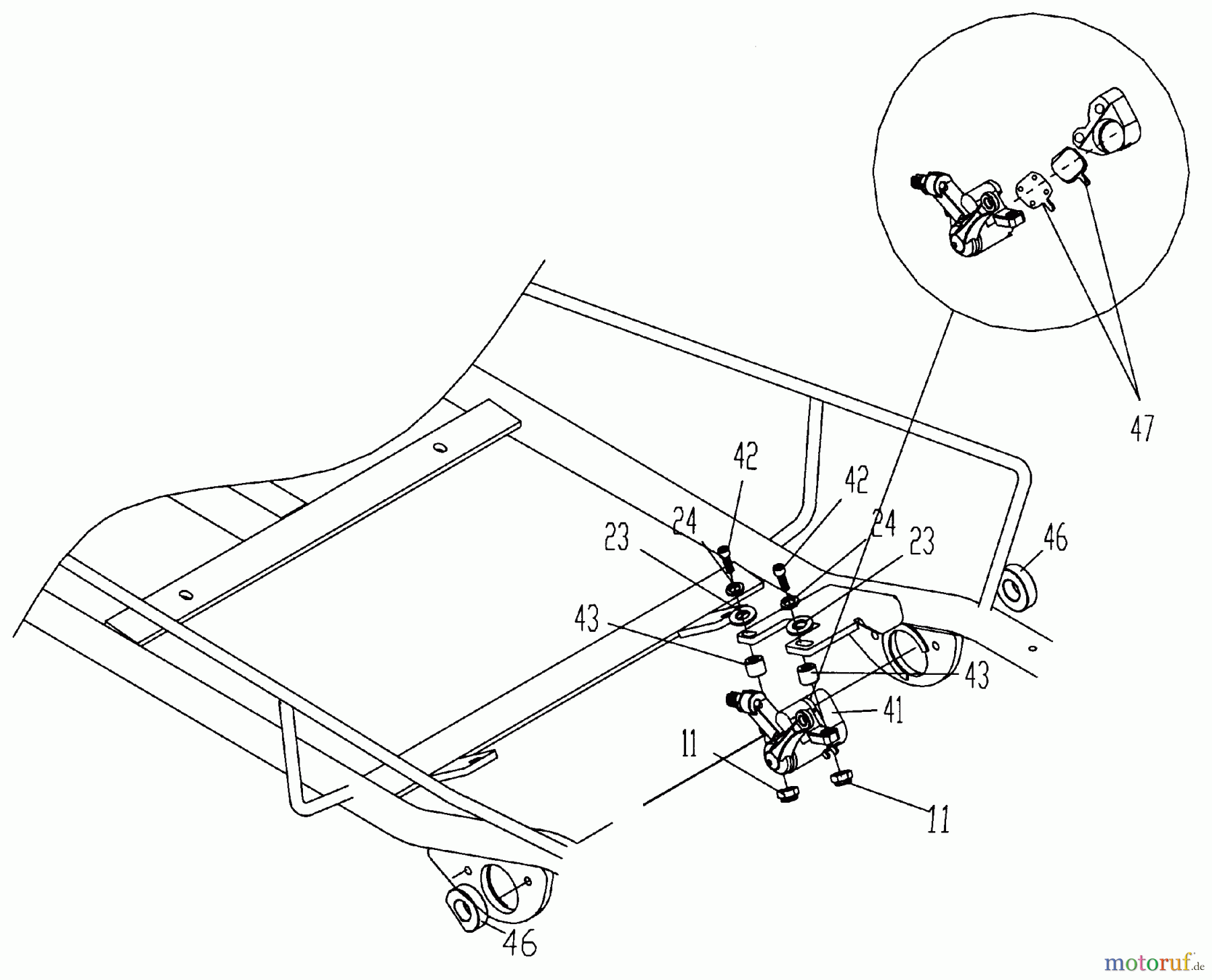 47

42

42

24

24

23

23

46

43

43

41

11

11

46

motoruf.de