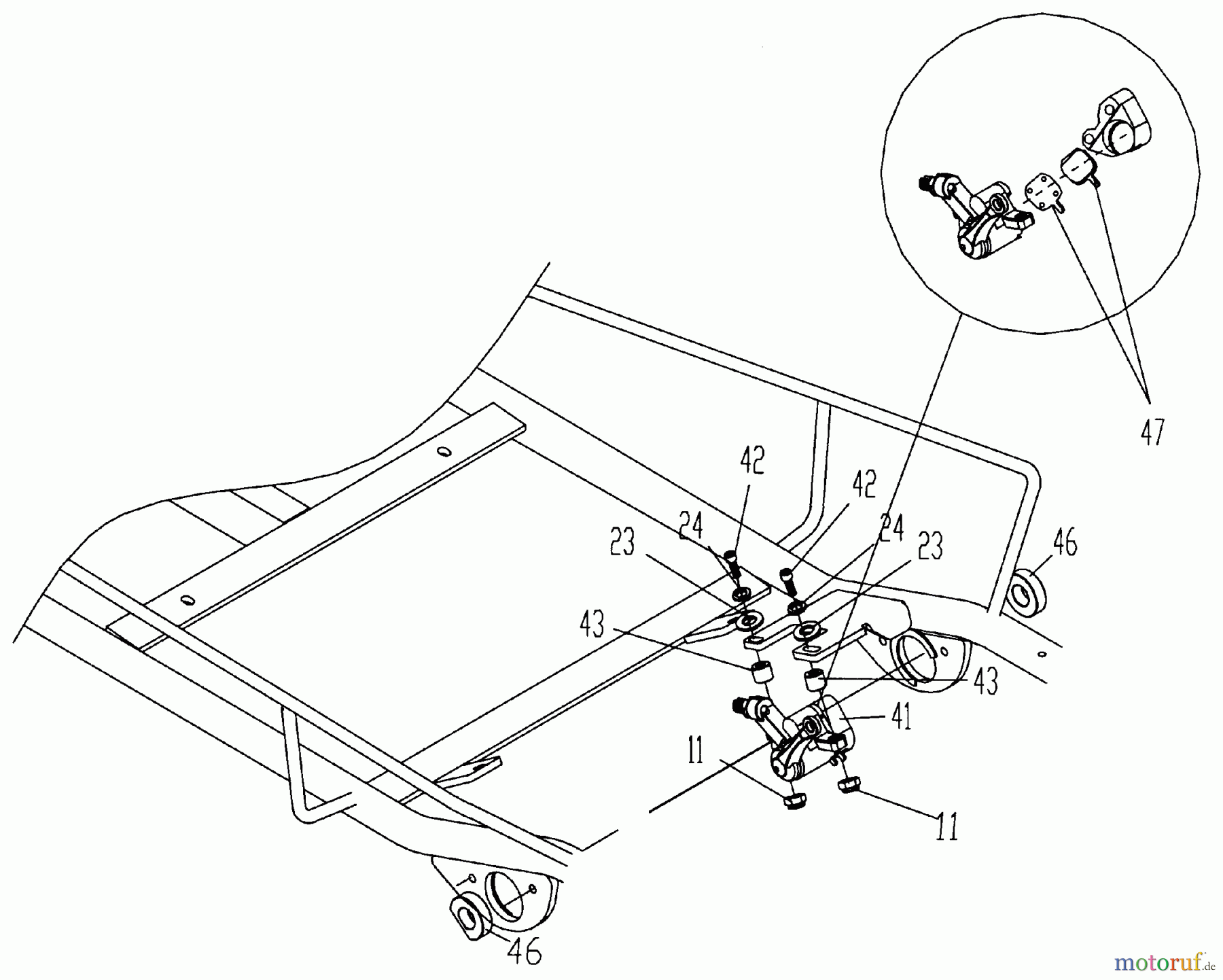 47

42
42
24
24
23
23
46
43
43
41
11
11
46

motoruf.de