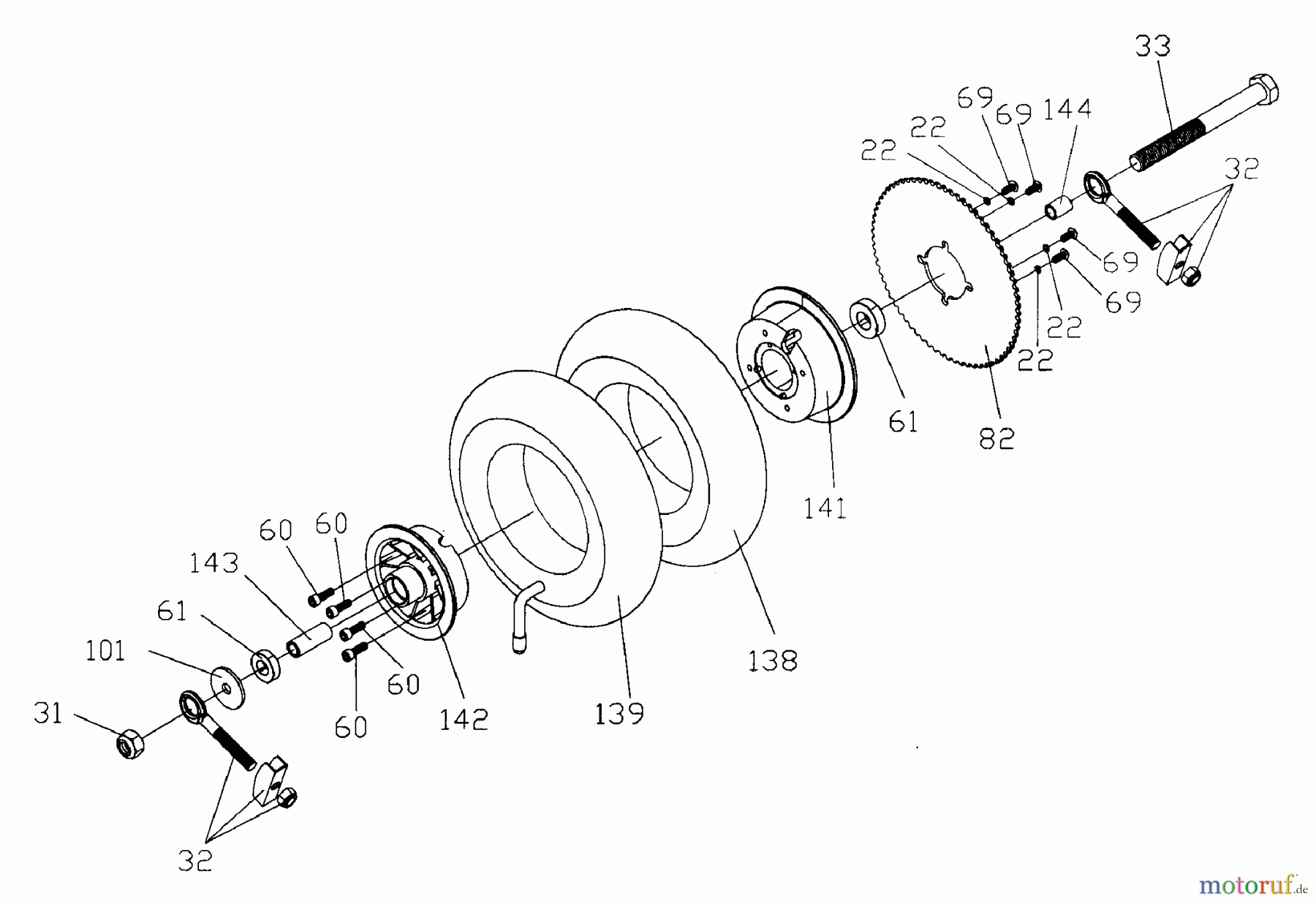 33
69
69
144
22
22
32
69
69
22
22
61
82
141
60
60
143
61
101
31
60
60
142
139
138
32
motoruf.de