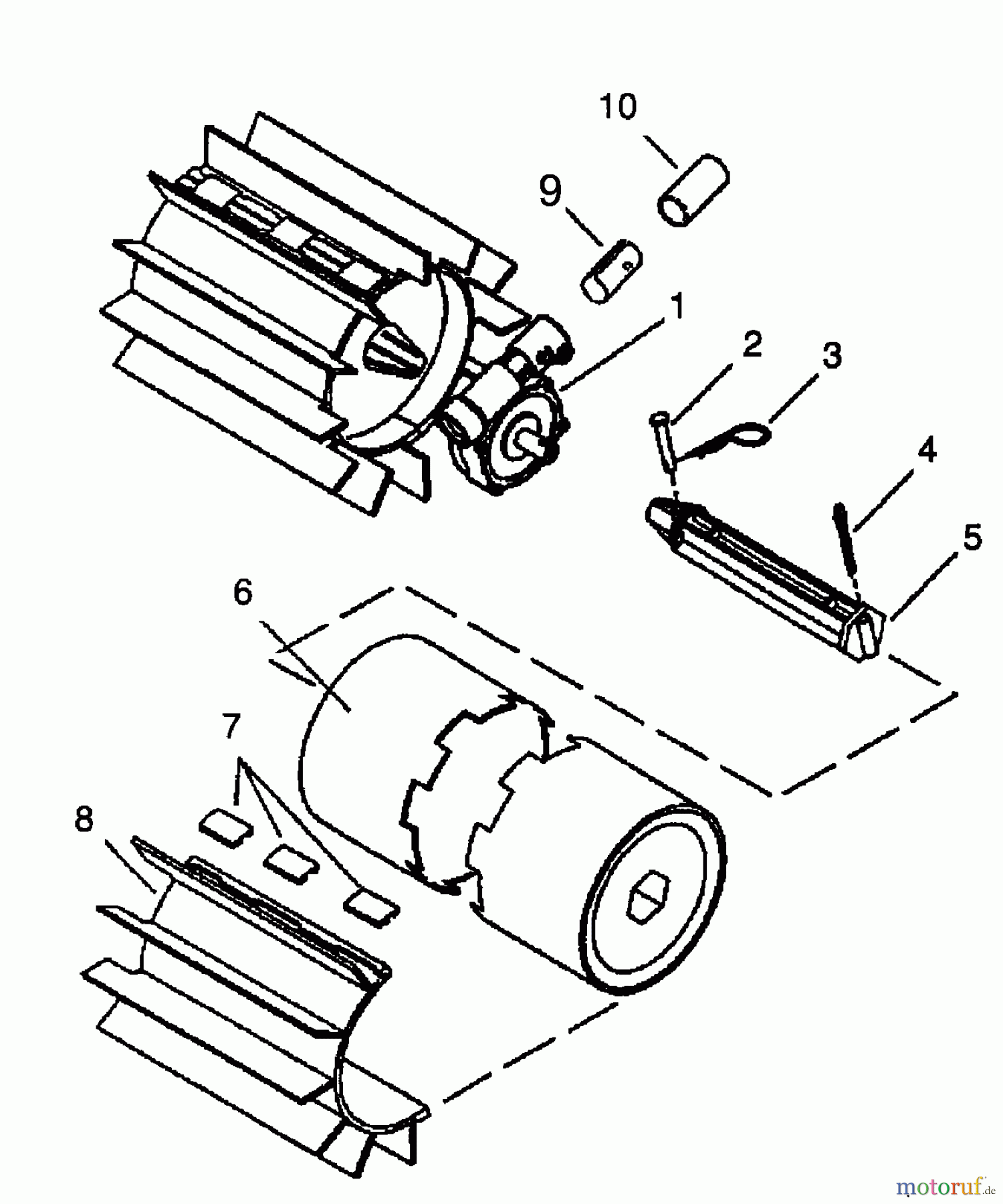 10
9
1
2
3
4
5
6
7
8
motoruf.de