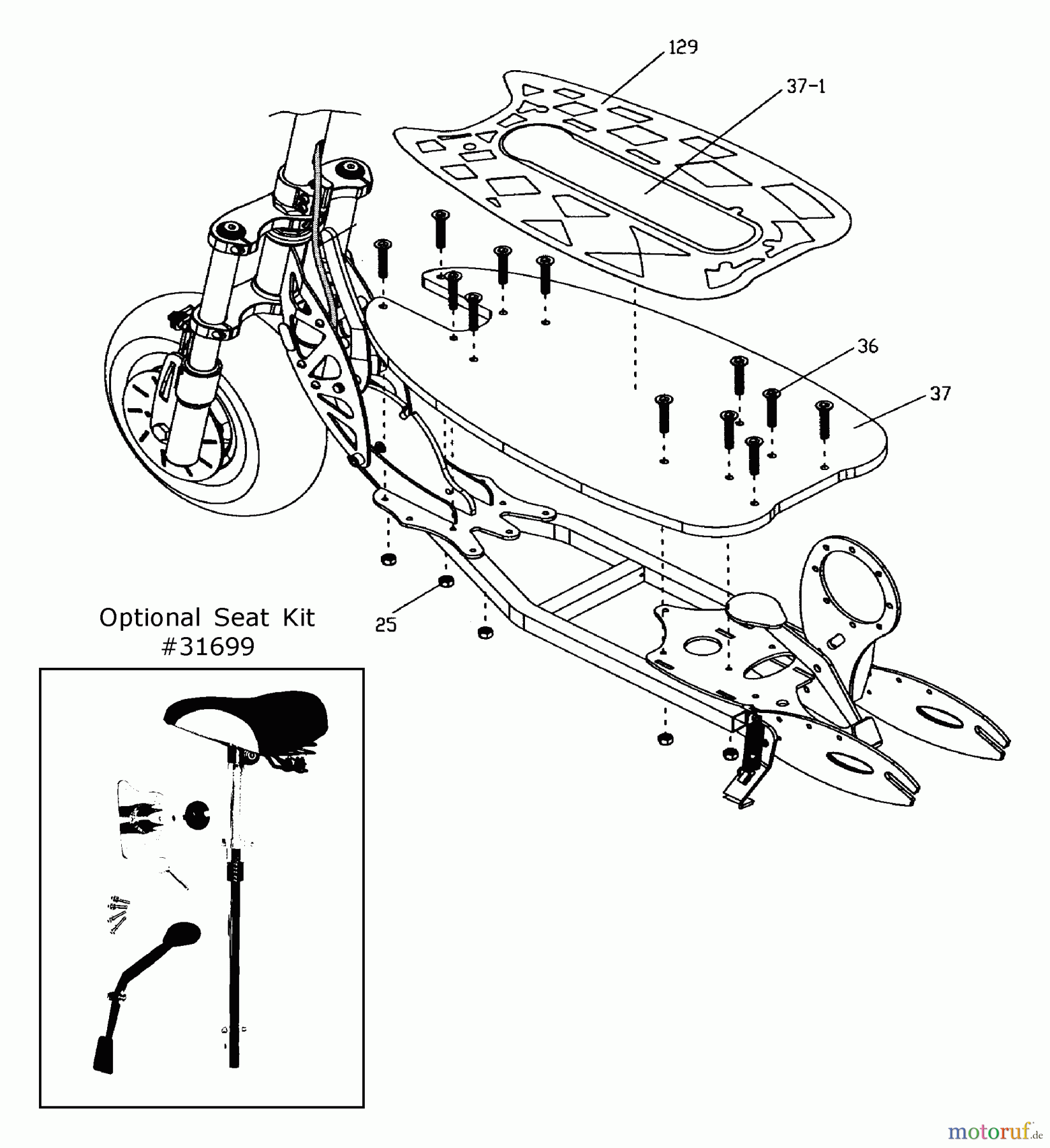 129

37-1

36

37

25

Optional Seat Kit
#31699

motoruf.de