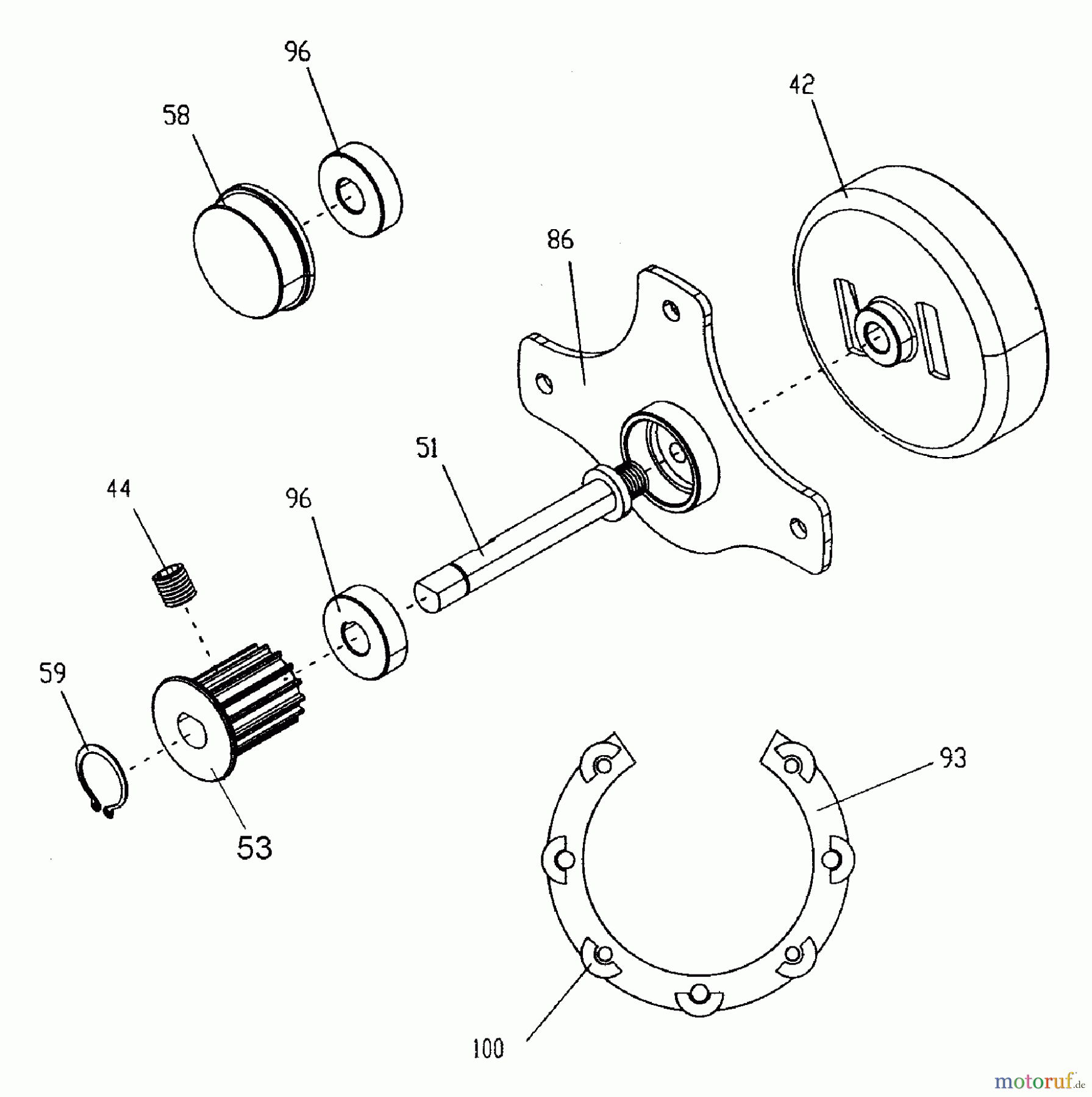 96
58
42
86
51
44
96
59
53
93
100
motoruf.de