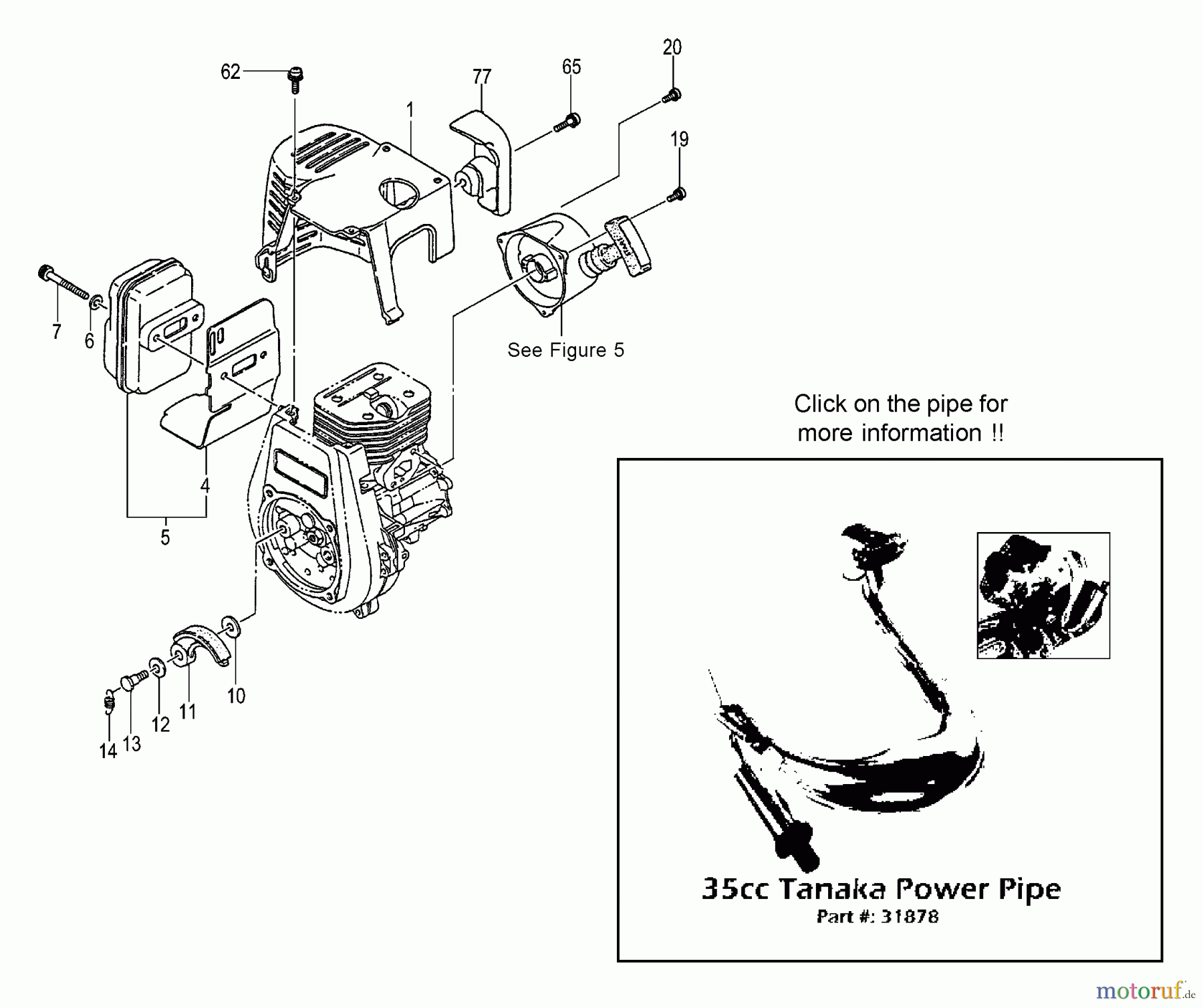 62

77

65

20

1

19

7

6

See Figure 5

4

5

10

11

12

13

14

Click on the pipe for more information !!

35cc Tanaka Power Pipe
Part #: 31878

motoruf.de