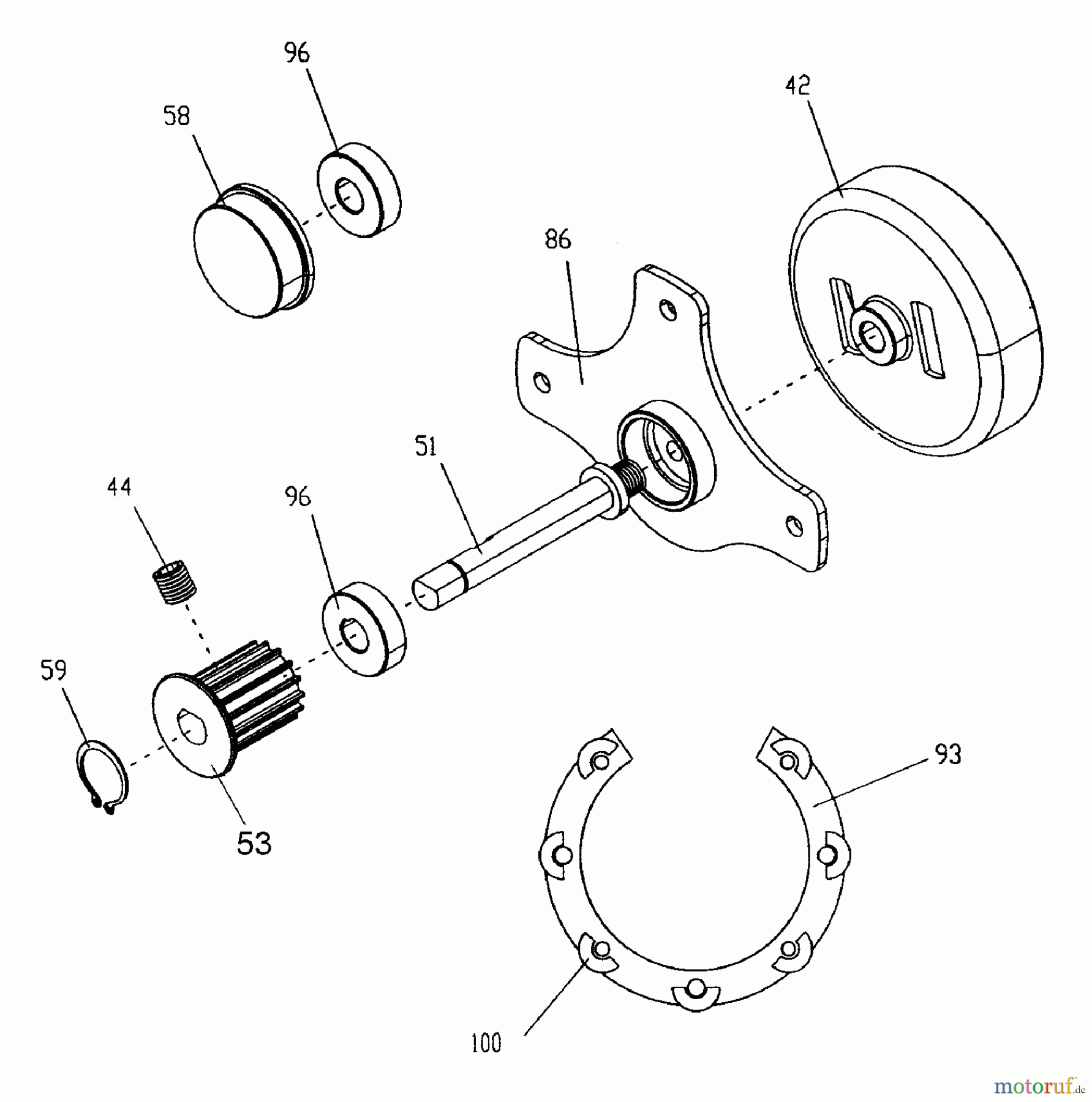 96
58
42
86
51
44
96
59
53
93
100
motoruf.de