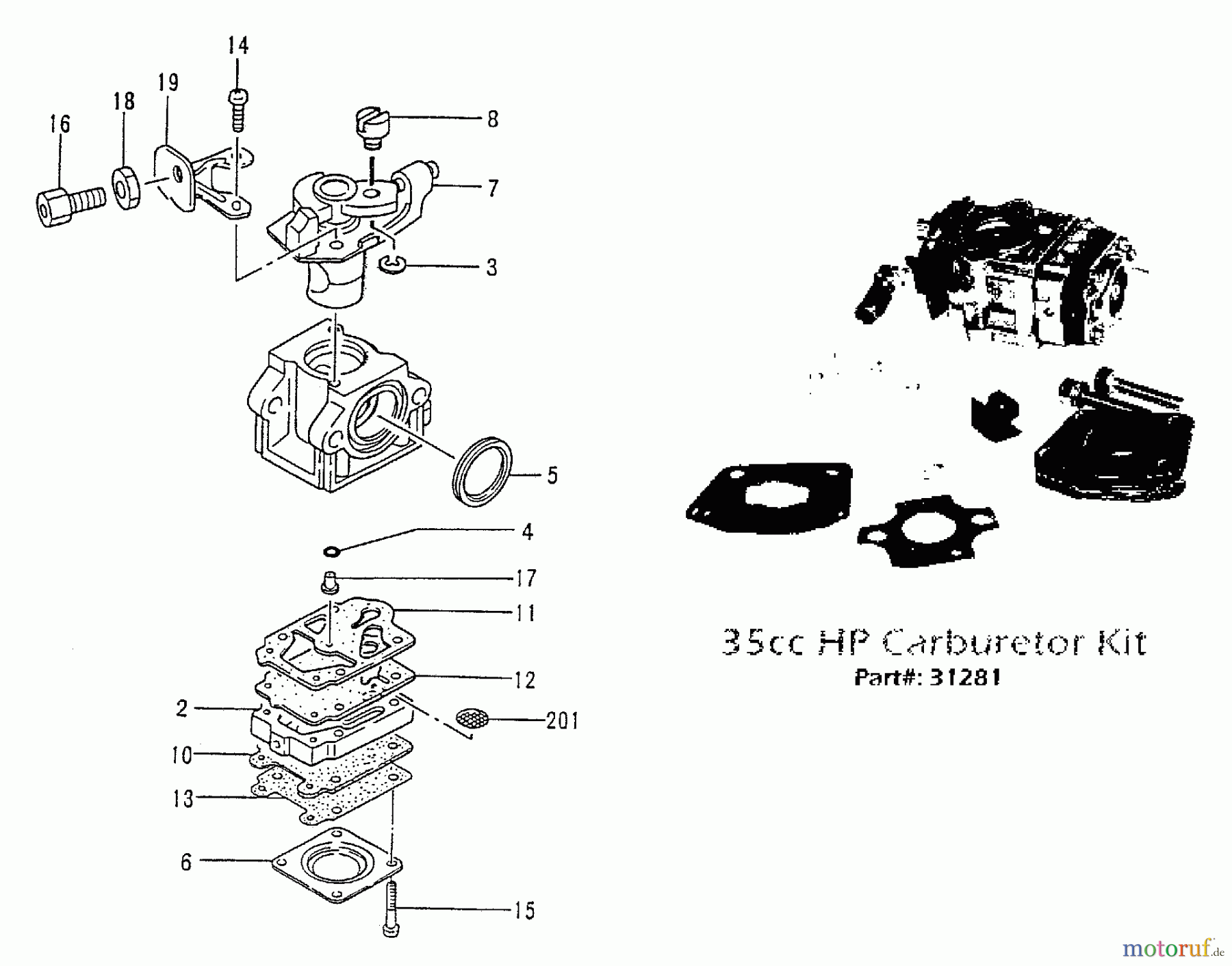 14
19
18
16
8
7
3
5
4
17
11
12
2
201
10
13
6
15

35cc HP Carburetor Kit
Part#: 31281

motoruf.de