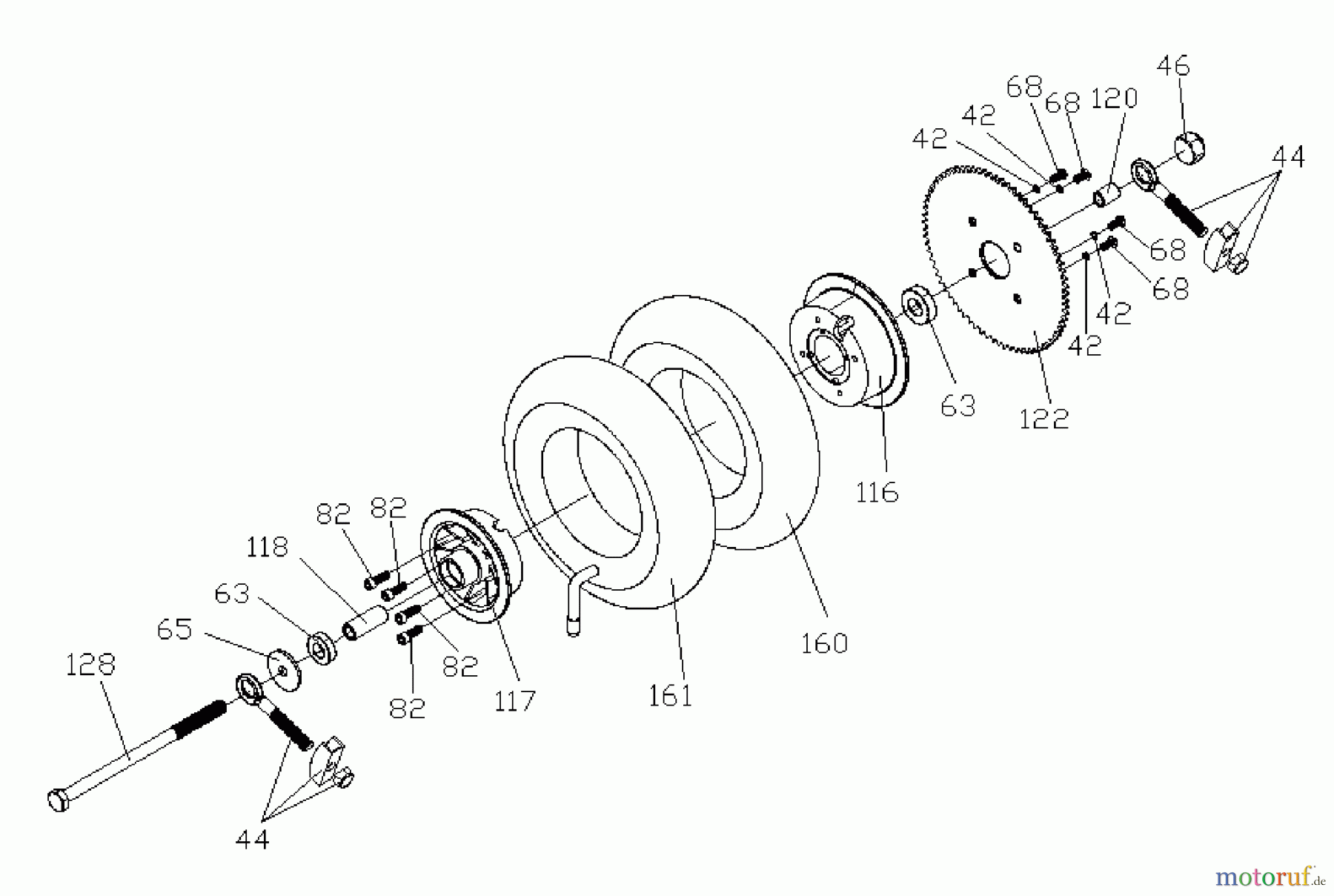 46
68
68
120
42
42
44
68
68
42
42
63
122
116
82
82
118
63
65
128
82
82
117
161
160
44
motoruf.de