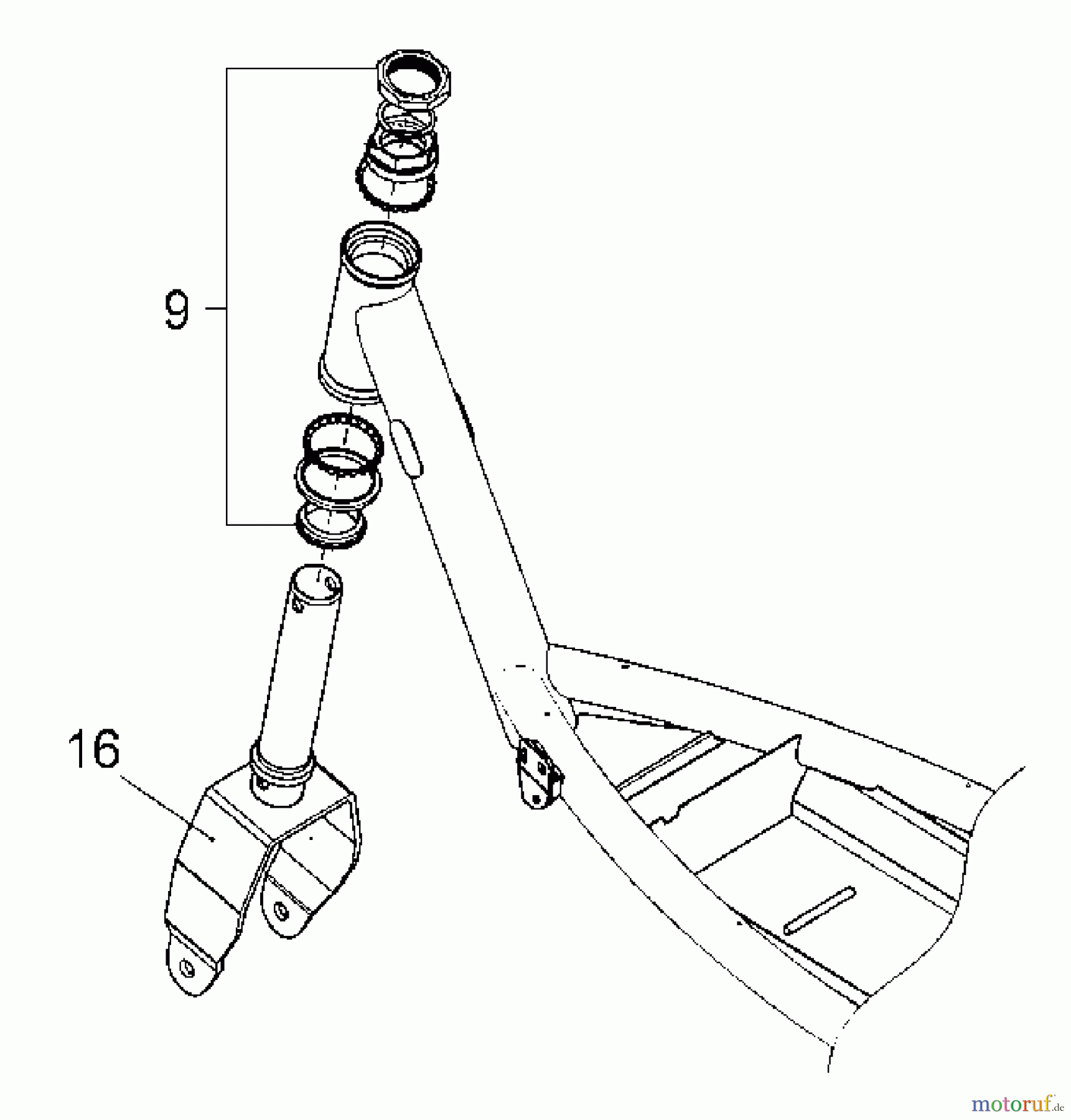 9

16

motoruf.de