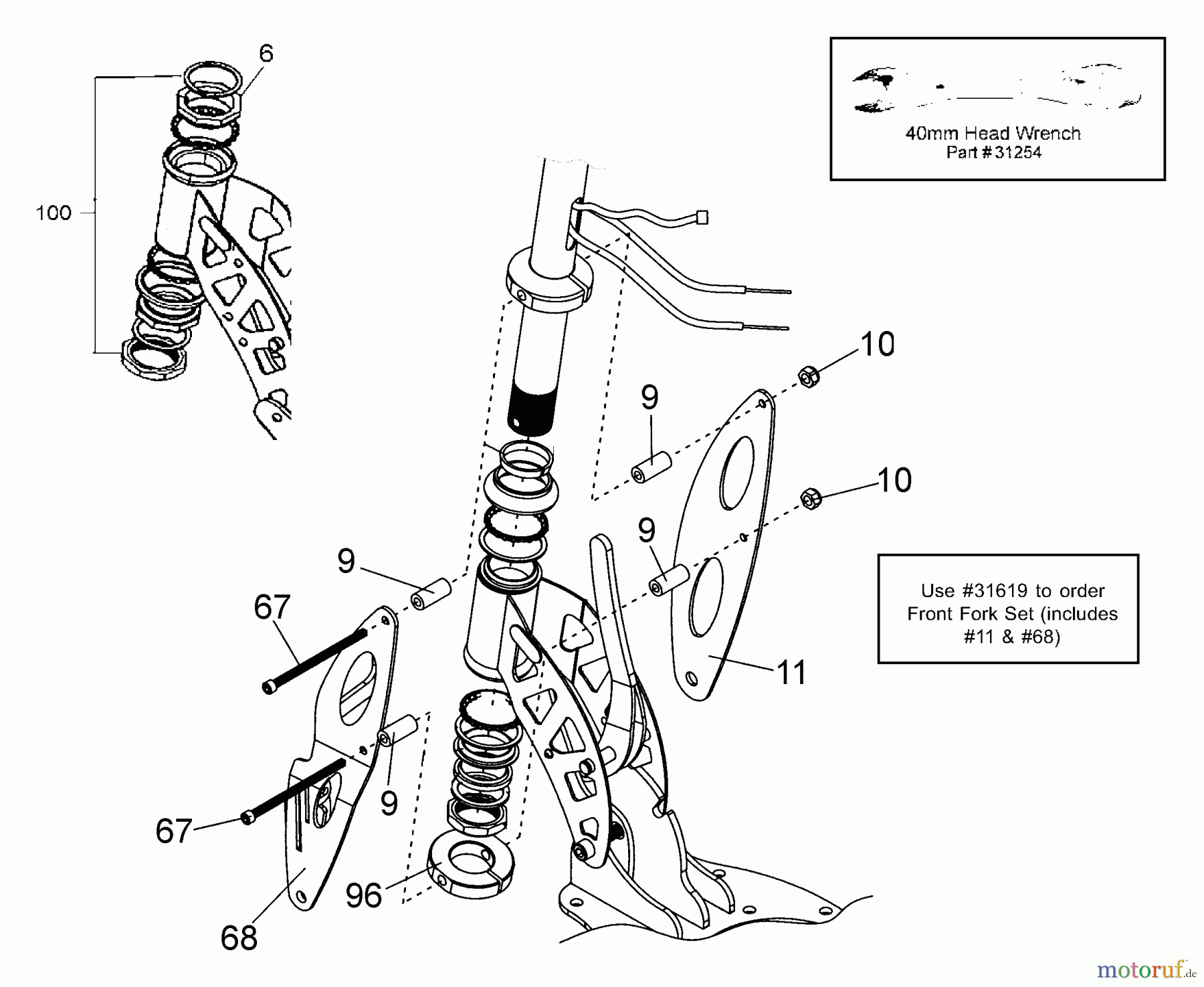 6

100

40mm Head Wrench
Part # 31254

10

9

10

9

9

67

Use #31619 to order Front Fork Set (includes #11 & #68)

11

9

67

96

68

motoruf.de