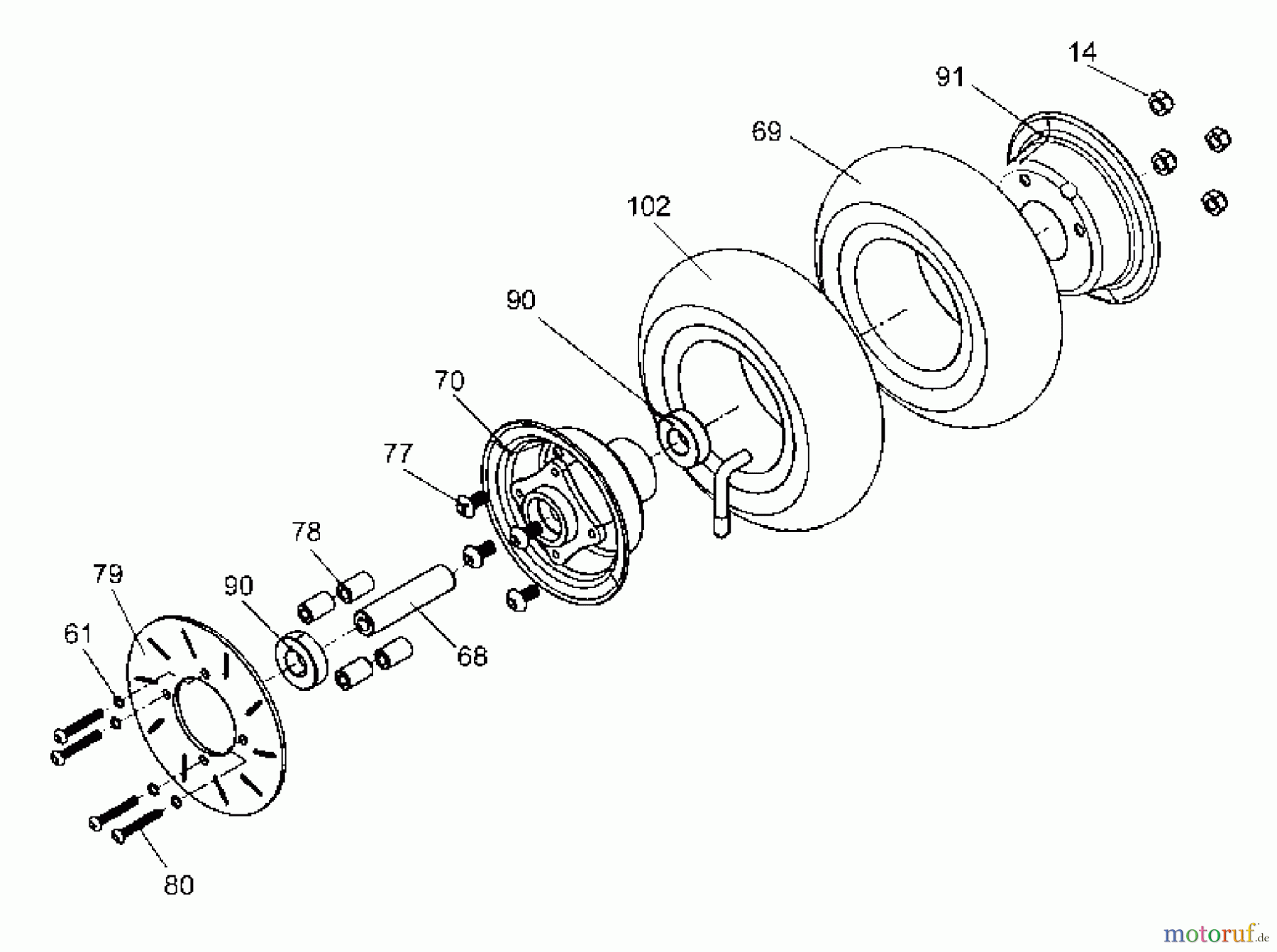 14
91
69
102
90
70
77
78
79
90
61
68
80
motoruf.de