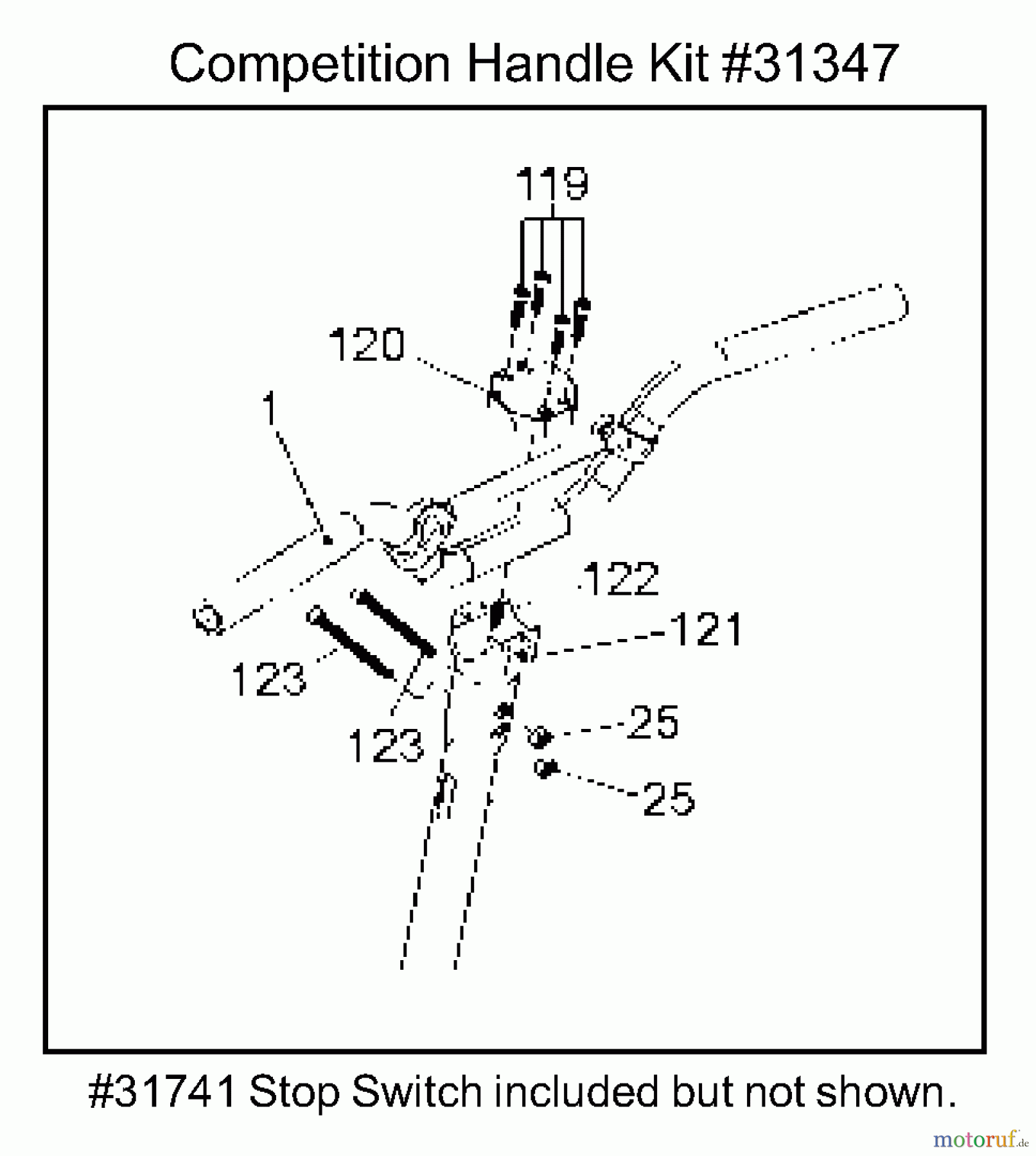 Competition Handle Kit #31347

119

120

1

122

121

123

123

25

25

#31741 Stop Switch included but not shown.

motoruf.de