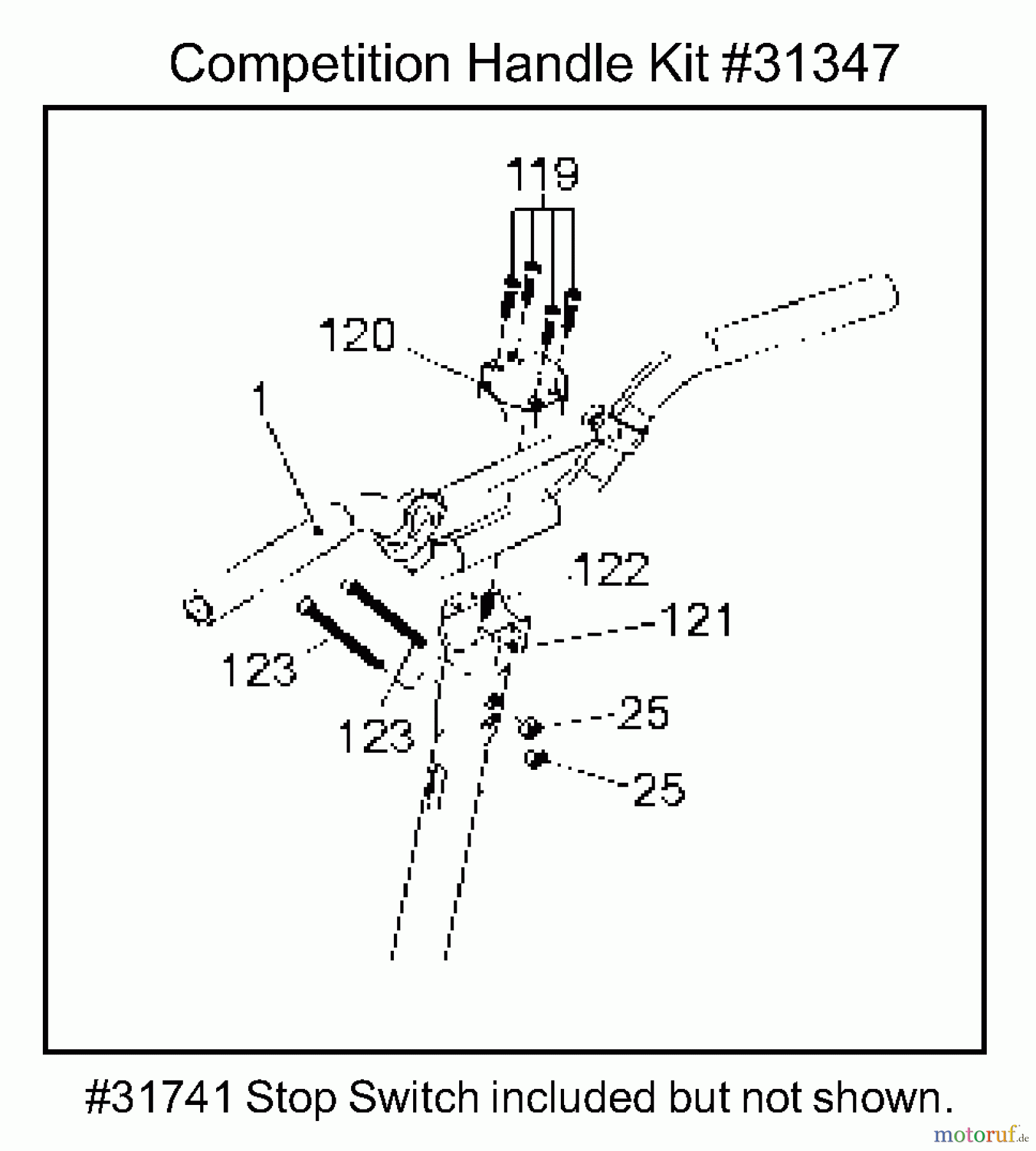 Competition Handle Kit #31347

119

120

1

122

121

123

123

25

25

#31741 Stop Switch included but not shown.

motoruf.de