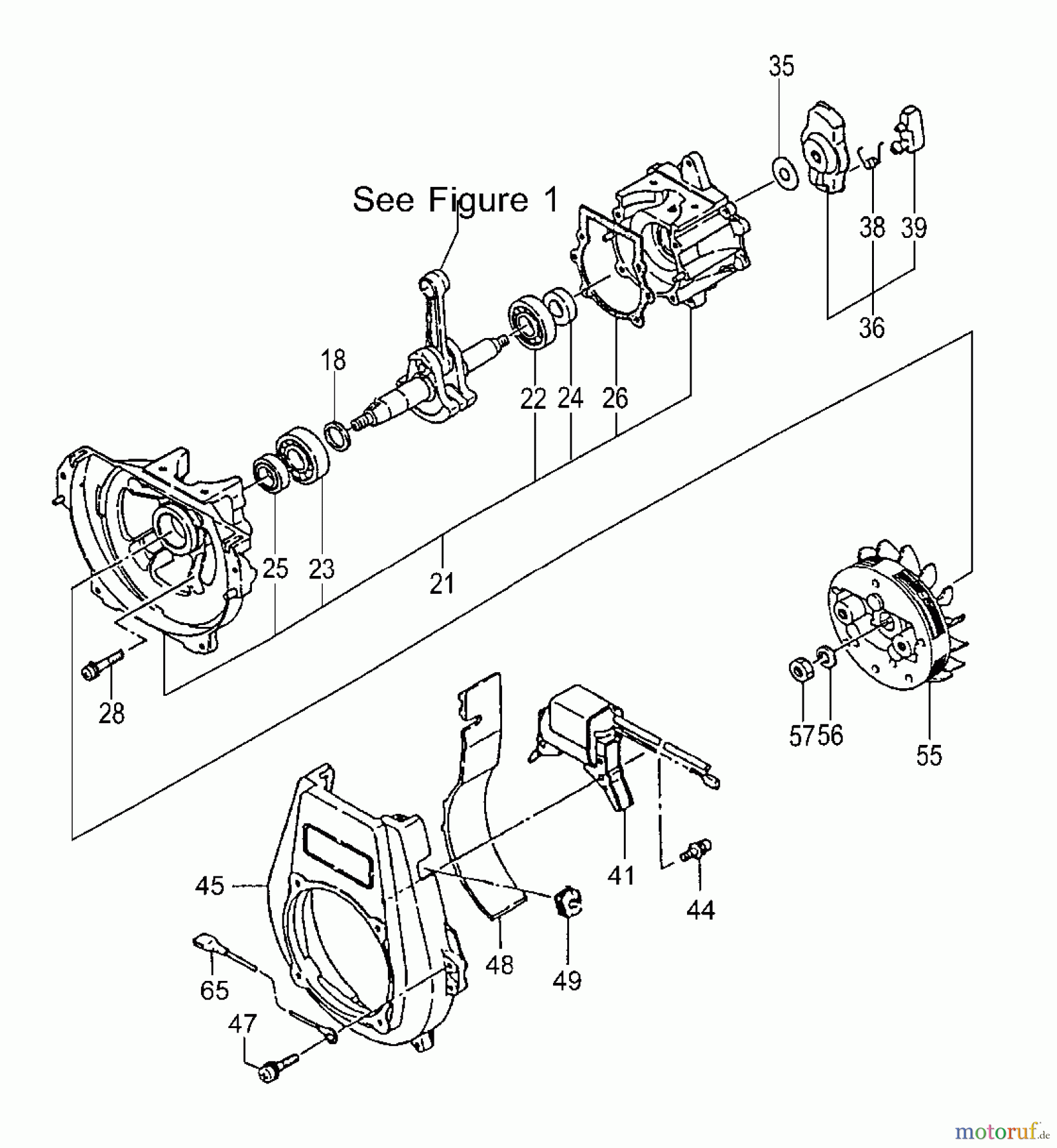 35

See Figure 1

38 39

36

18

22 24 26

25 23

21

28

57 56

55

41

44

45

48

49

65

47

motoruf.de