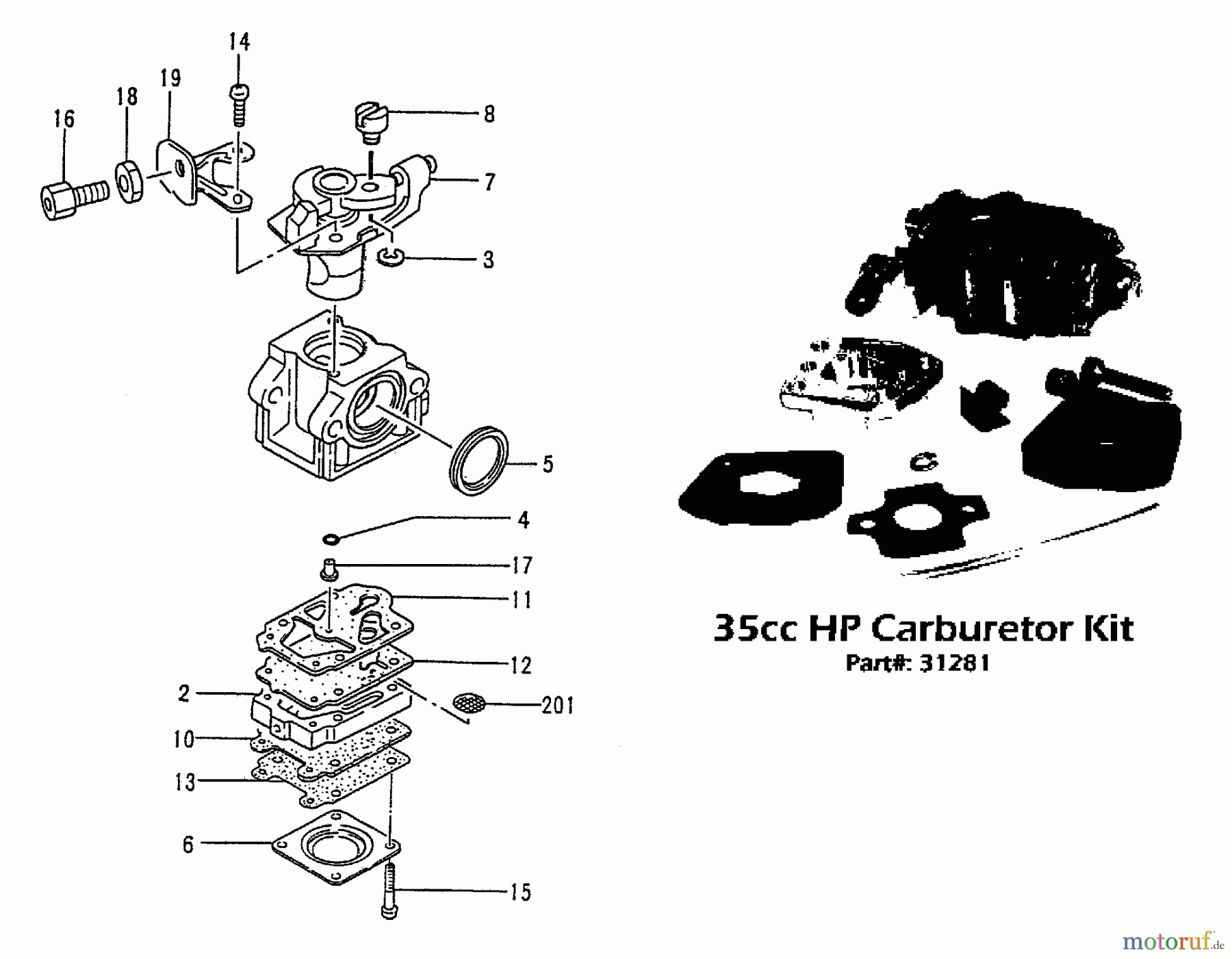 14
19
18
16
8
7
3
5
4
17
11
12
2
201
10
13
6
15

35cc HP Carburetor Kit
Part#: 31281

motoruf.de