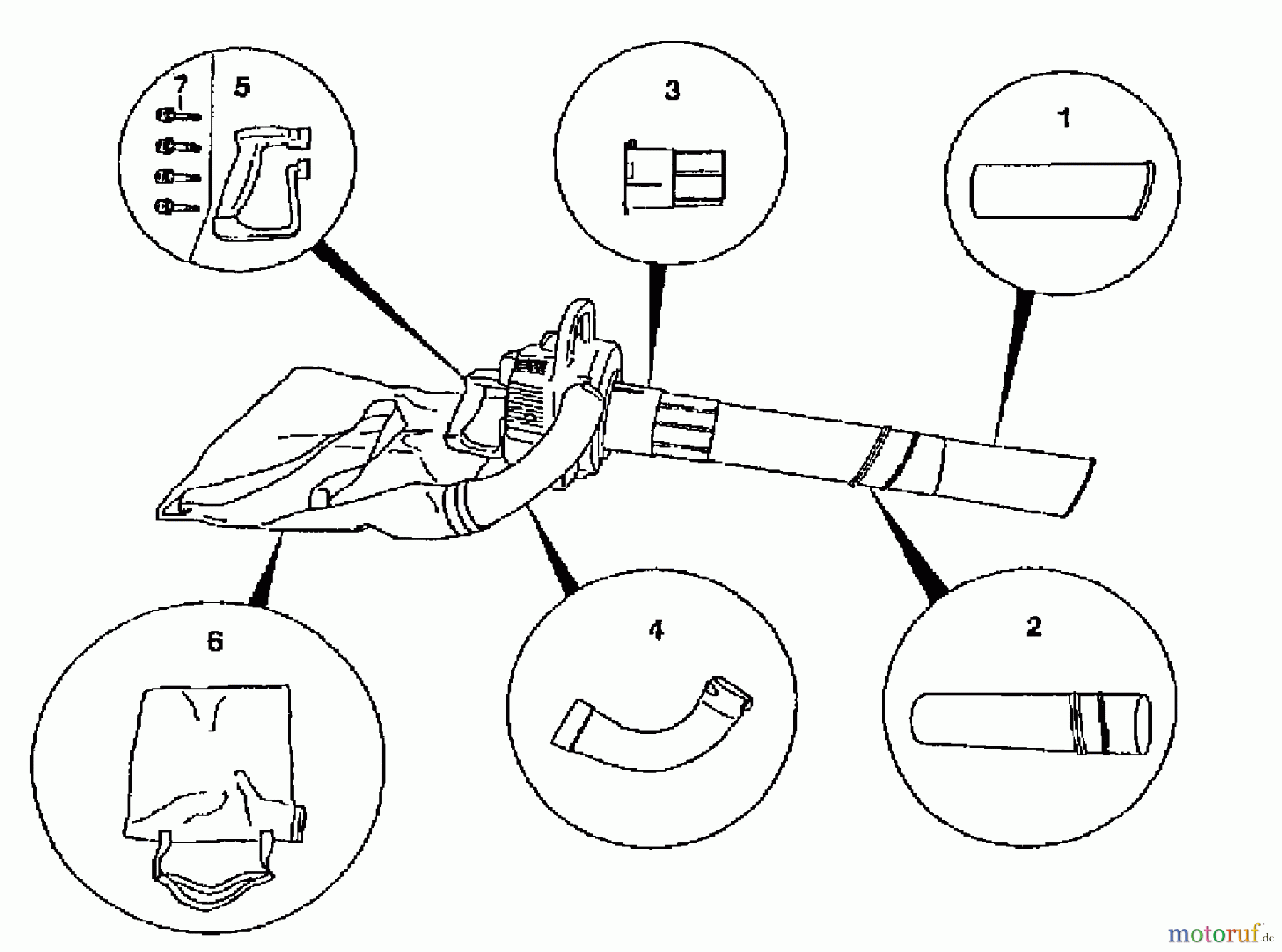 7 5

3

1

6

4

2

motoruf.de