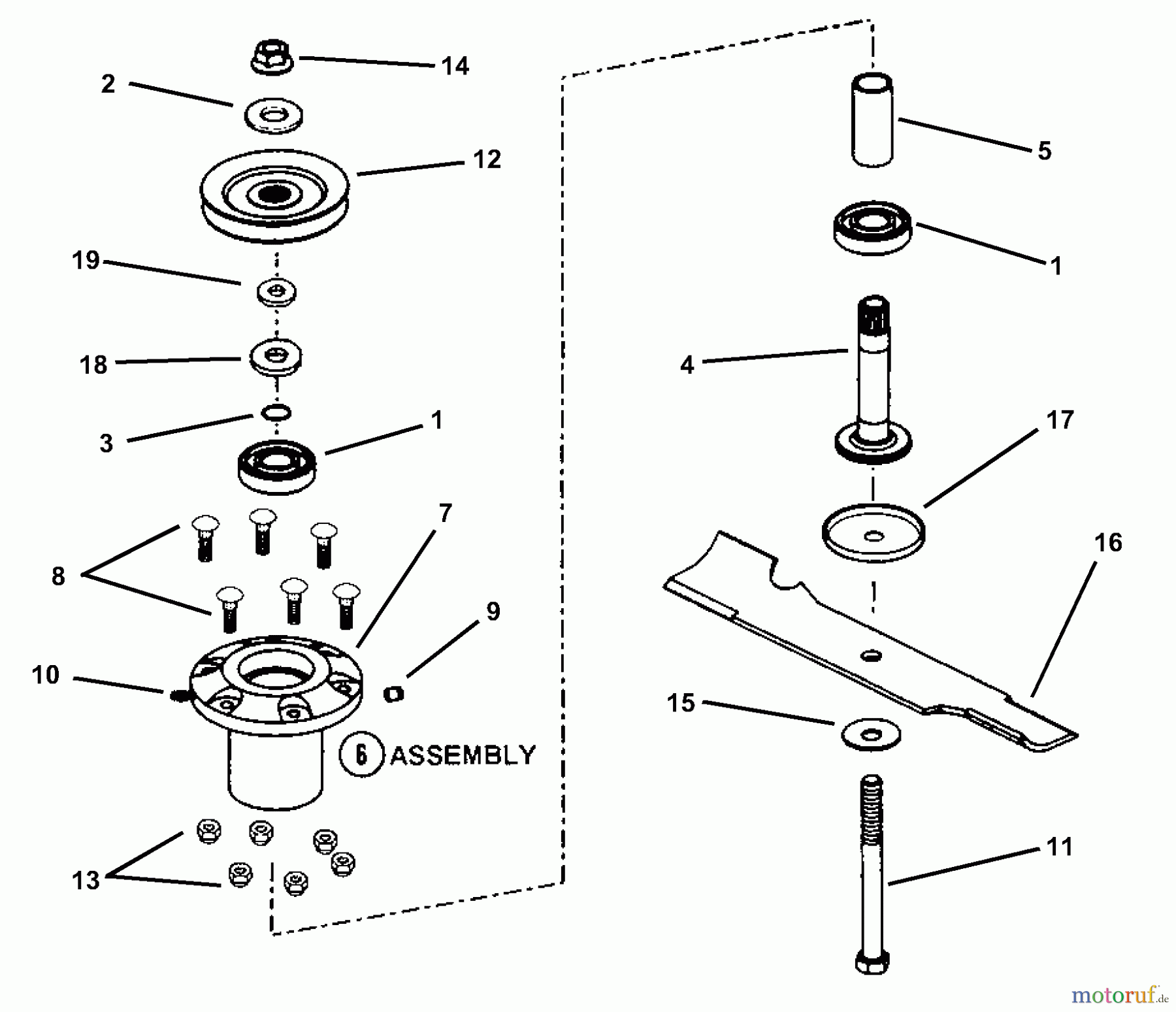 14
2
12
19
18
3
1
7
8
9
10
6 ASSEMBLY
13
5
1
4
17
16
15
11
motoruf.de