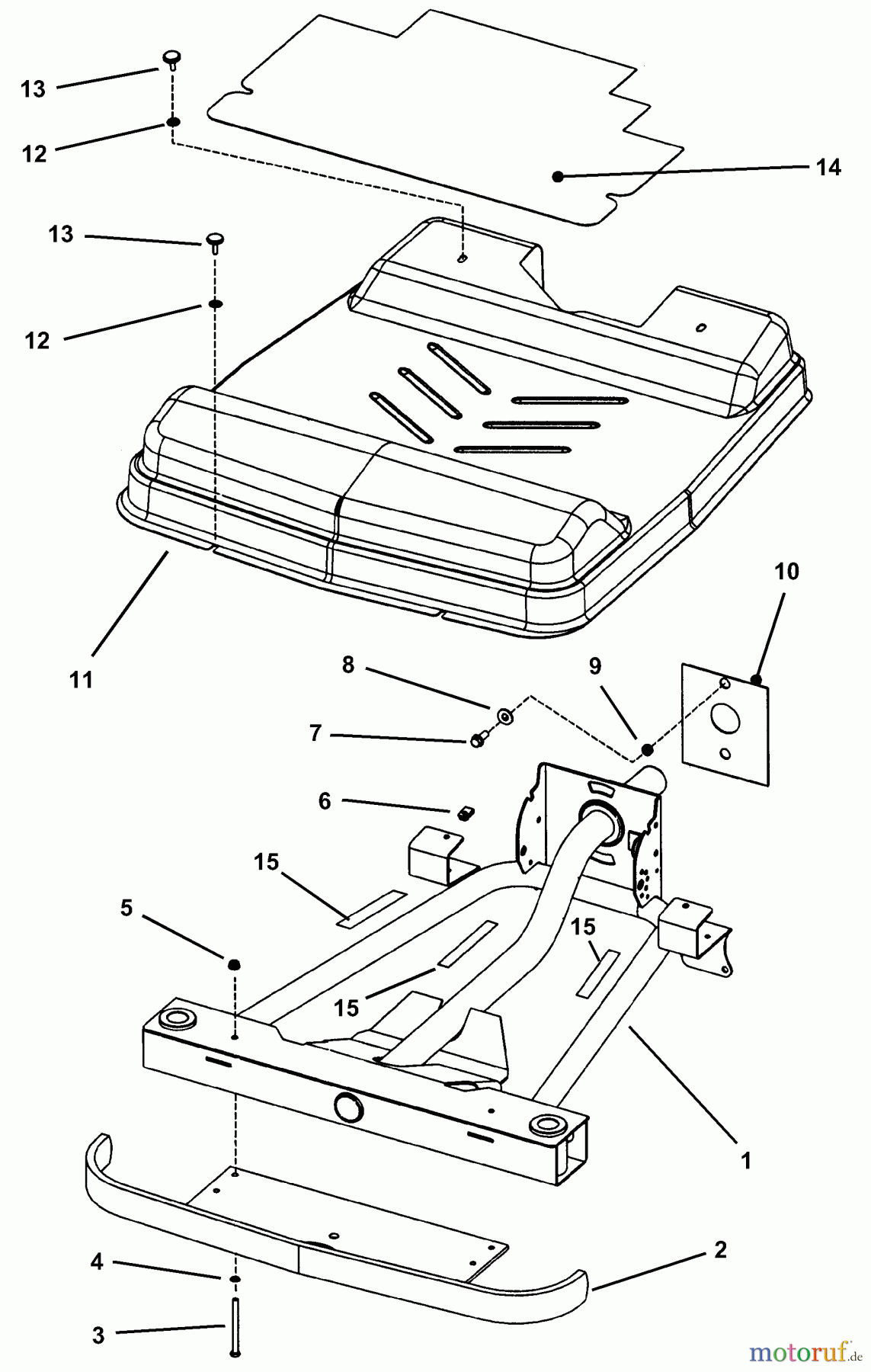 13
12
14
13
12
11
10
8
9
7
6
15
5
15
15
1
2
4
3
motoruf.de