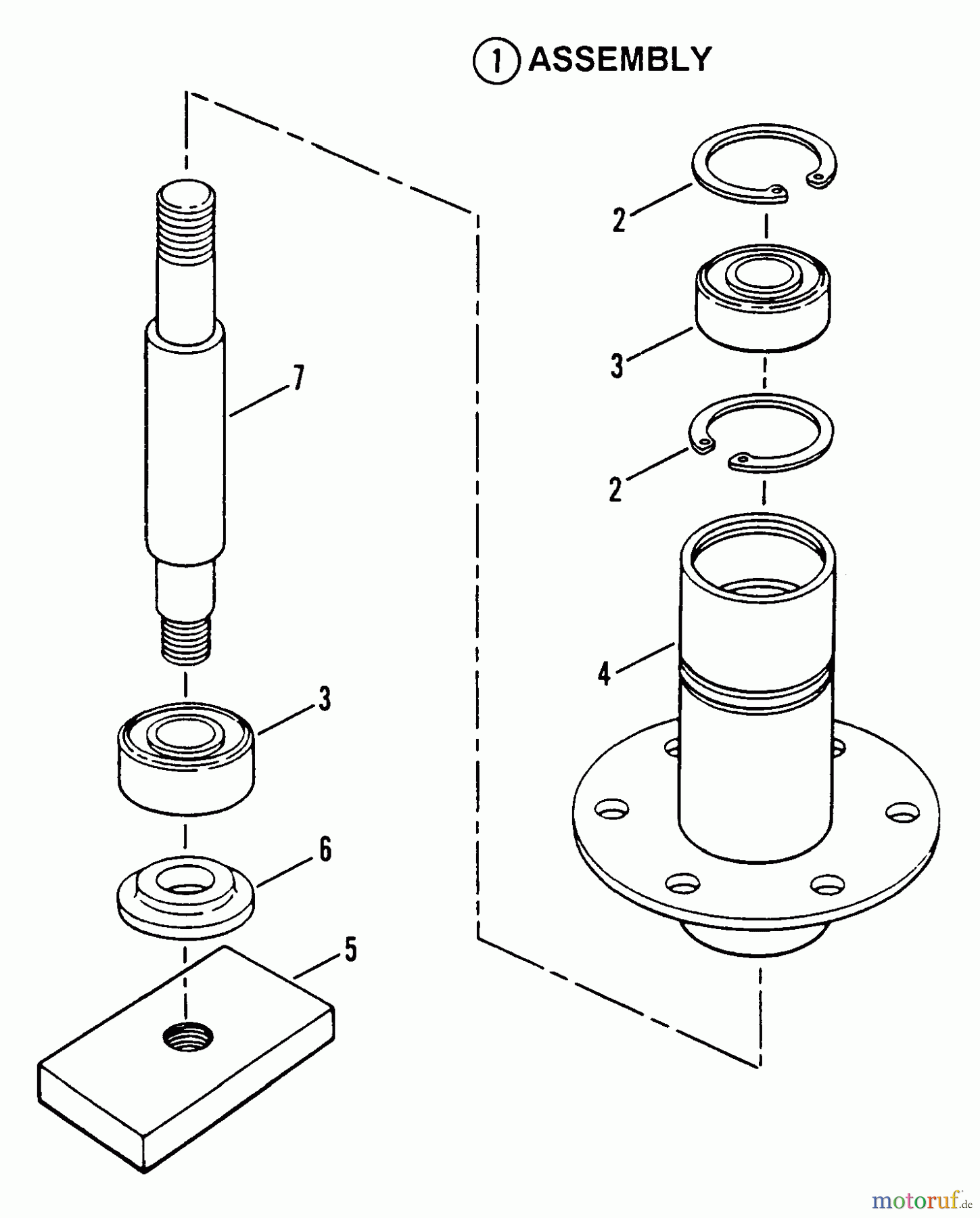 1 ASSEMBLY

2

3

2

4

7

3

6

5

motoruf.de