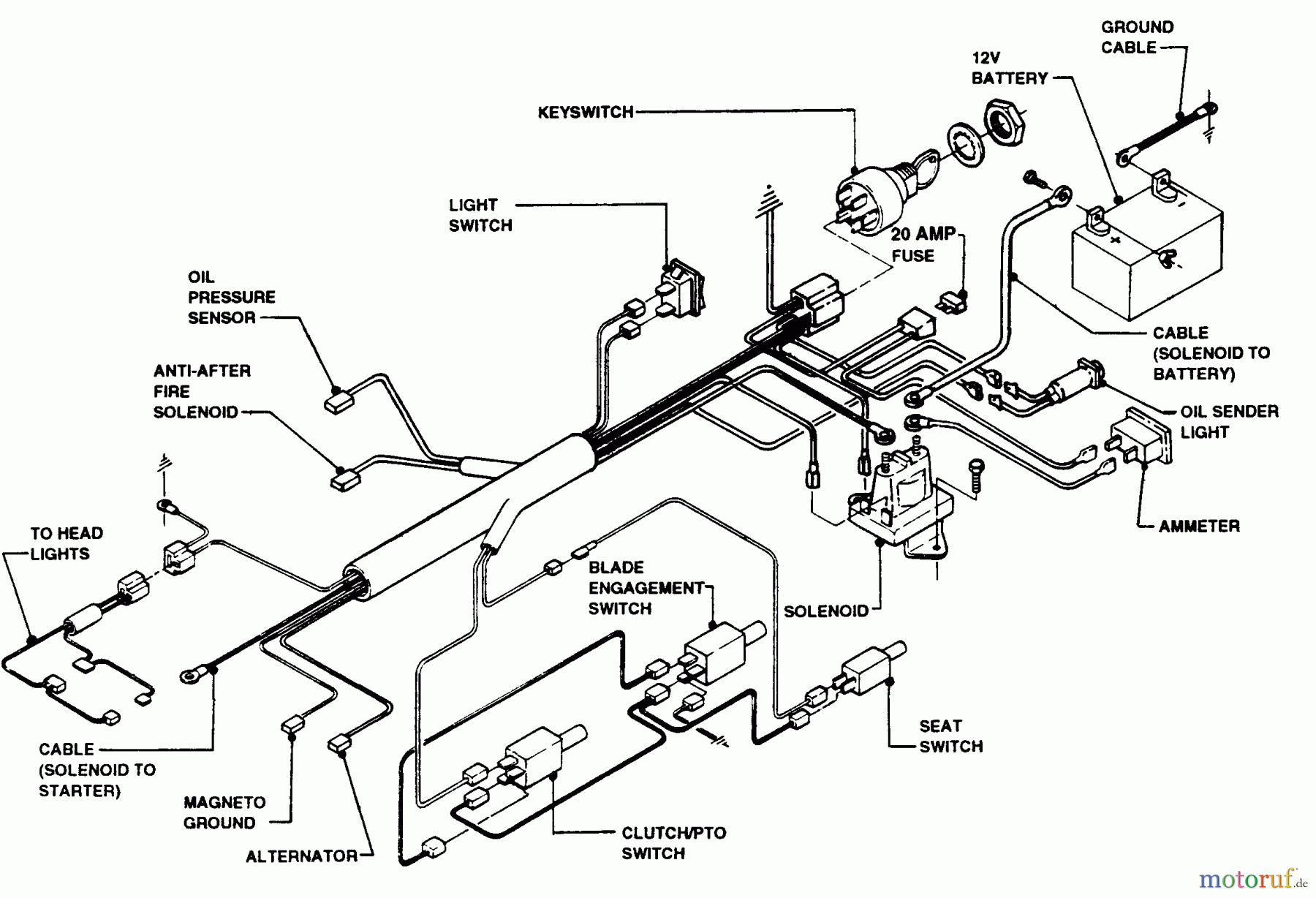 GROUND CABLE

12V BATTERY

KEYSWITCH

LIGHT SWITCH

20 AMP FUSE

OIL PRESSURE SENSOR

ANTI-AFTER FIRE SOLENOID

CABLE (SOLENOID TO BATTERY)

OIL SENDER LIGHT

AMMETER

TO HEAD LIGHTS

BLADE ENGAGEMENT SWITCH

SOLENOID

SEAT SWITCH

CABLE (SOLENOID TO STARTER)

MAGNETO GROUND

ALTERNATOR

CLUTCH/PTO SWITCH

motoruf.de