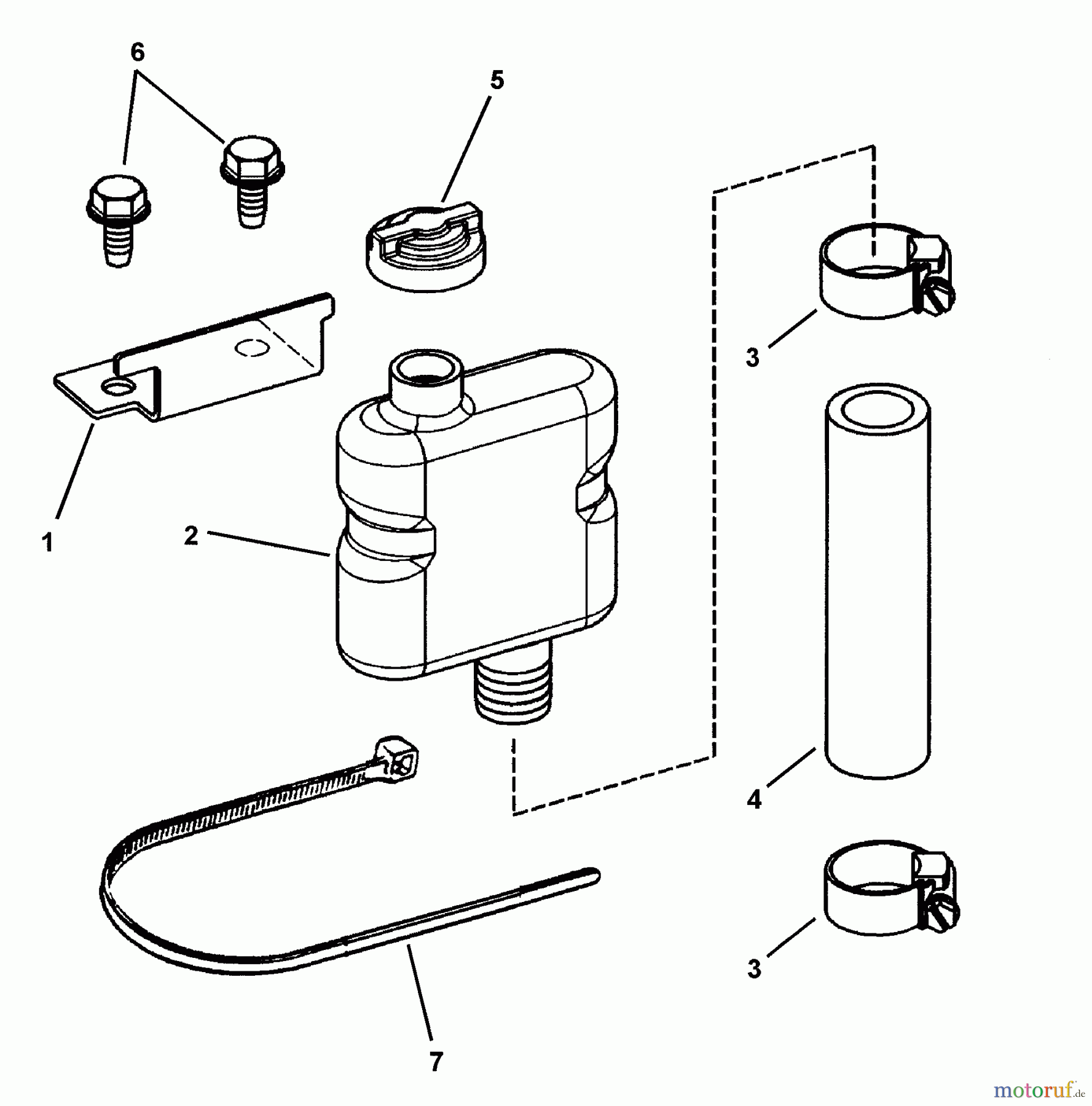 6
5
3
1
2
4
3
7
motoruf.de