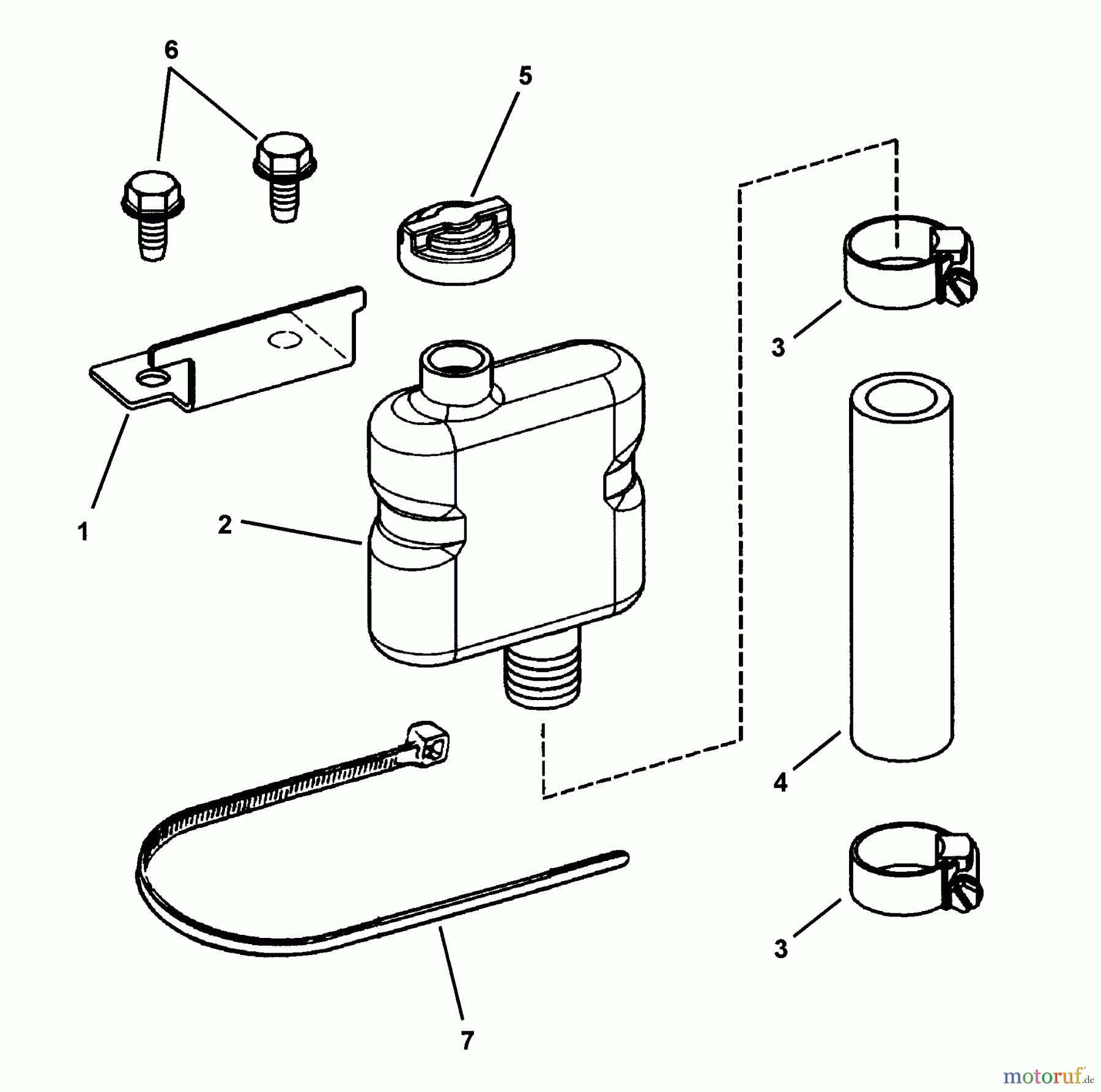 6
5
3
1
2
4
3
7
motoruf.de