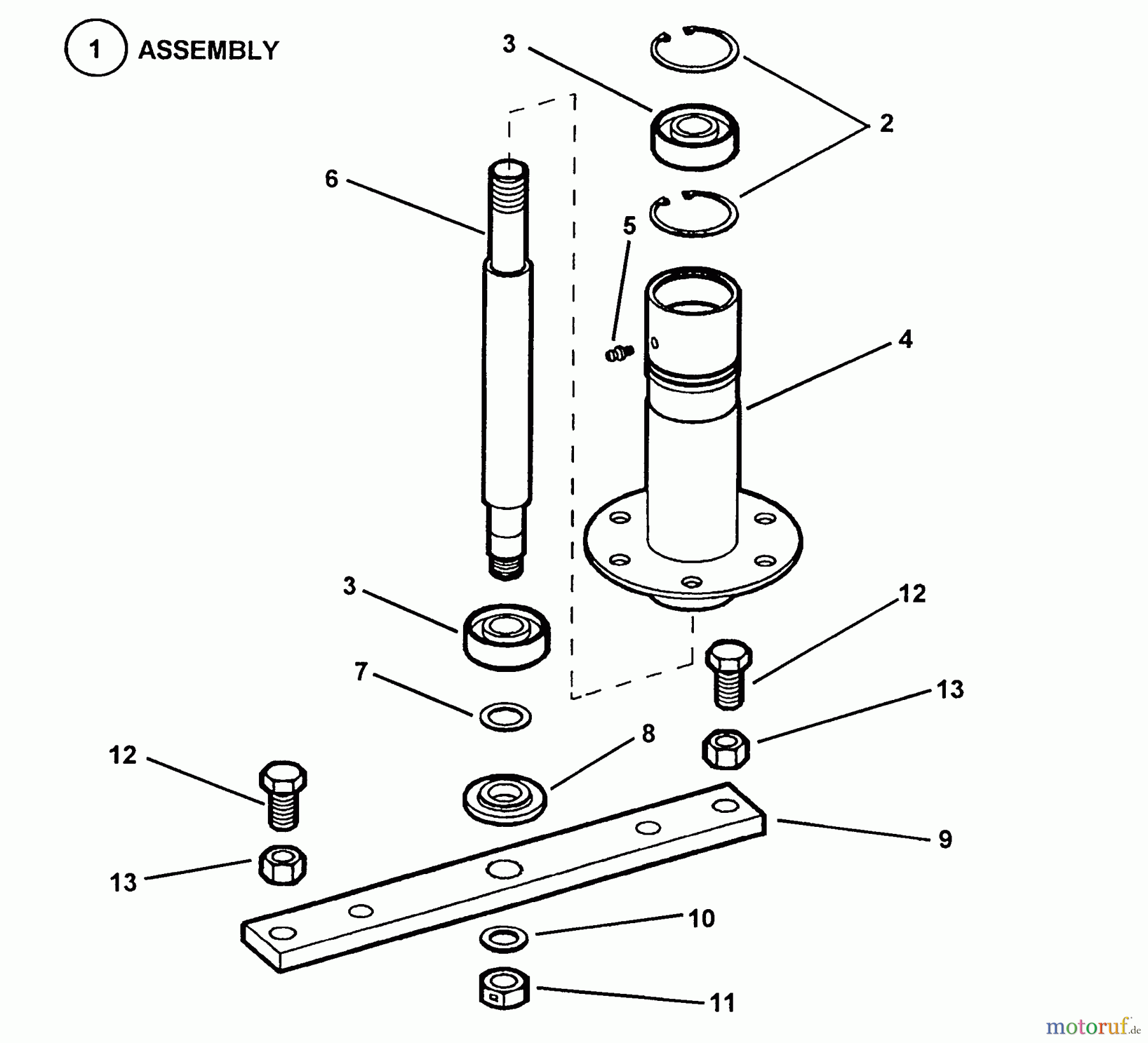 1 ASSEMBLY

3

2

6

5

4

3

12

7

13

8

12

9

13

10

11

motoruf.de