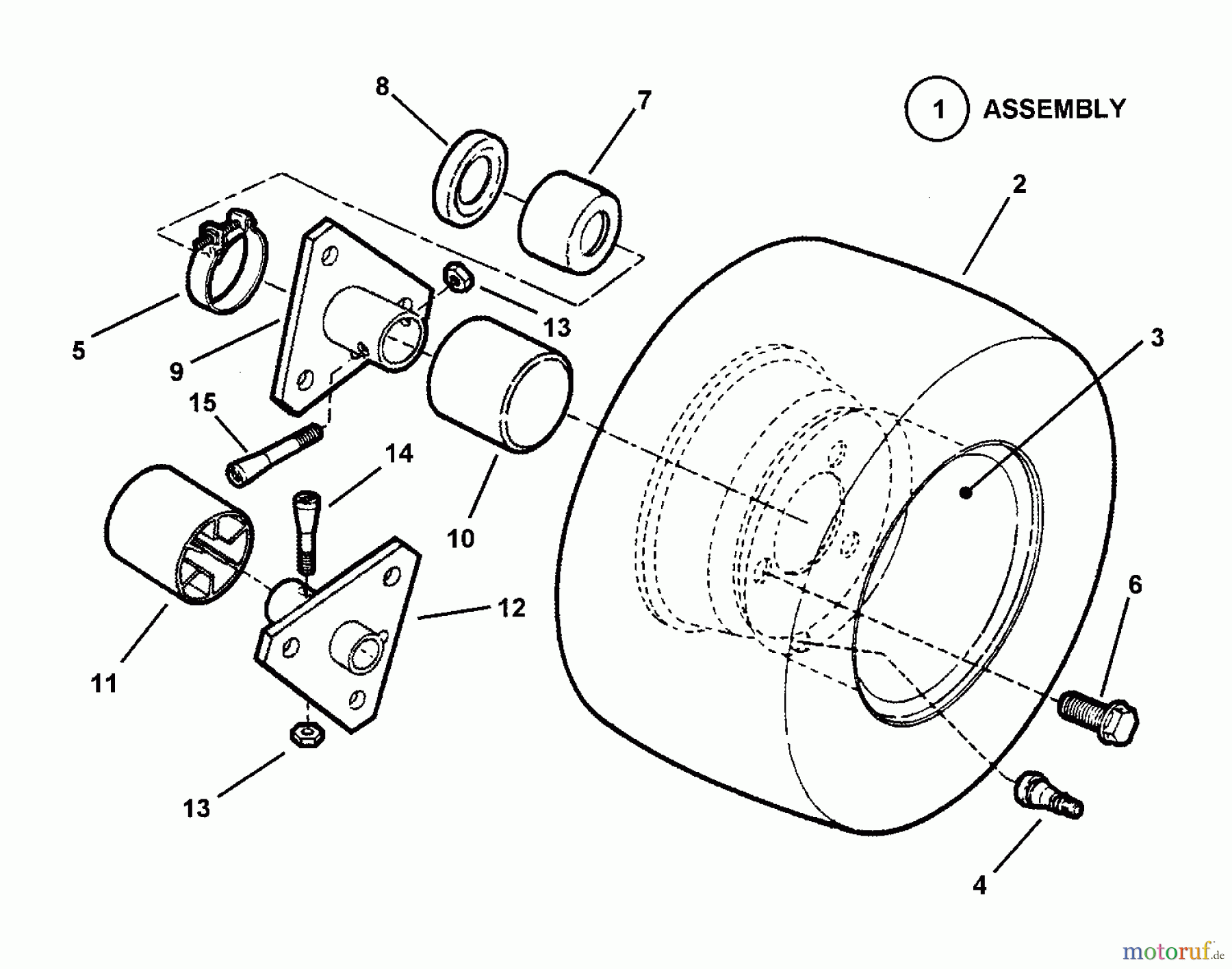 1 ASSEMBLY

8
7
2
5
9
13
3
15
14
10
11
12
6
13
4

motoruf.de