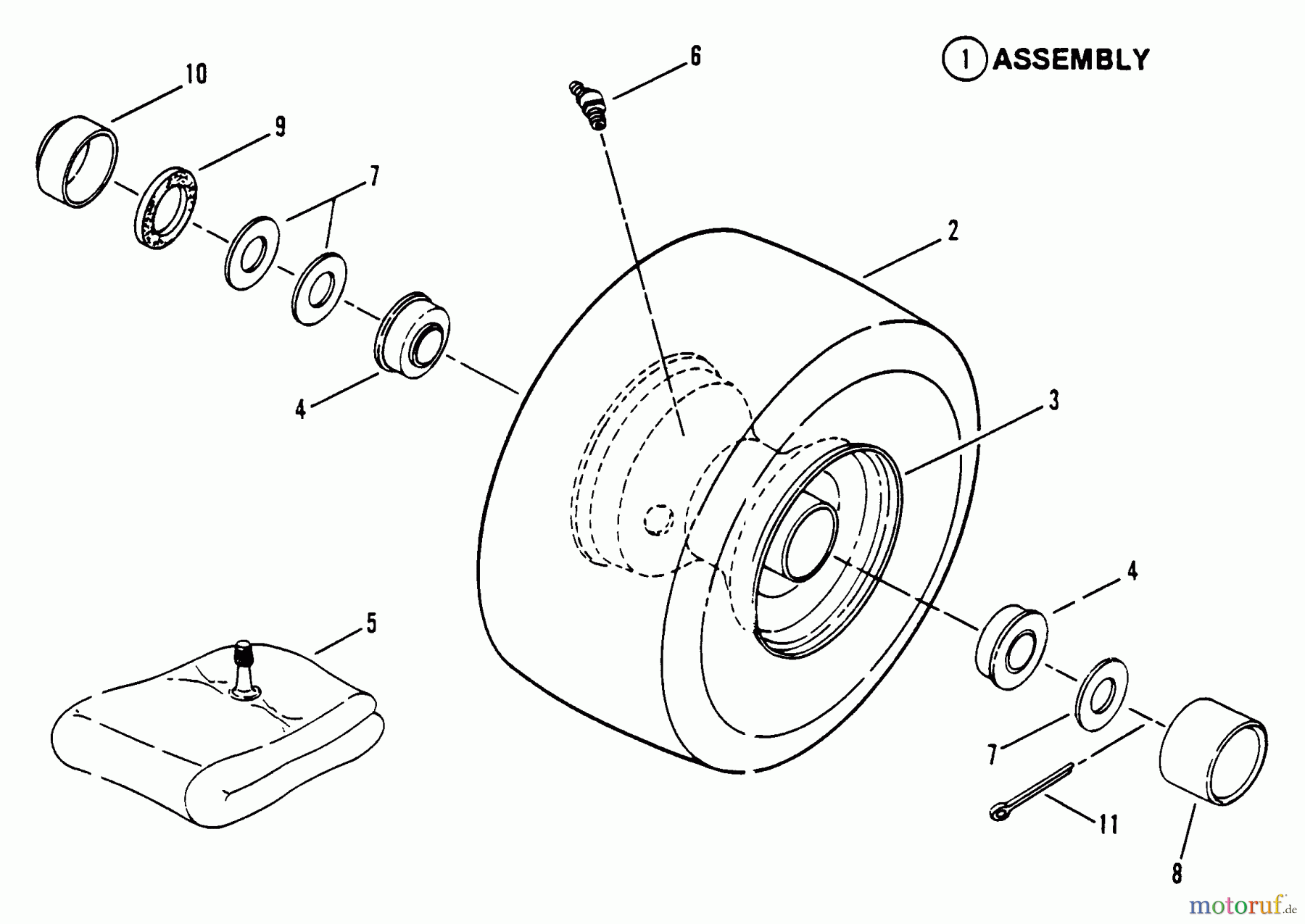 1 ASSEMBLY

10

9

7

6

2

4

3

4

5

7

11

8

motoruf.de