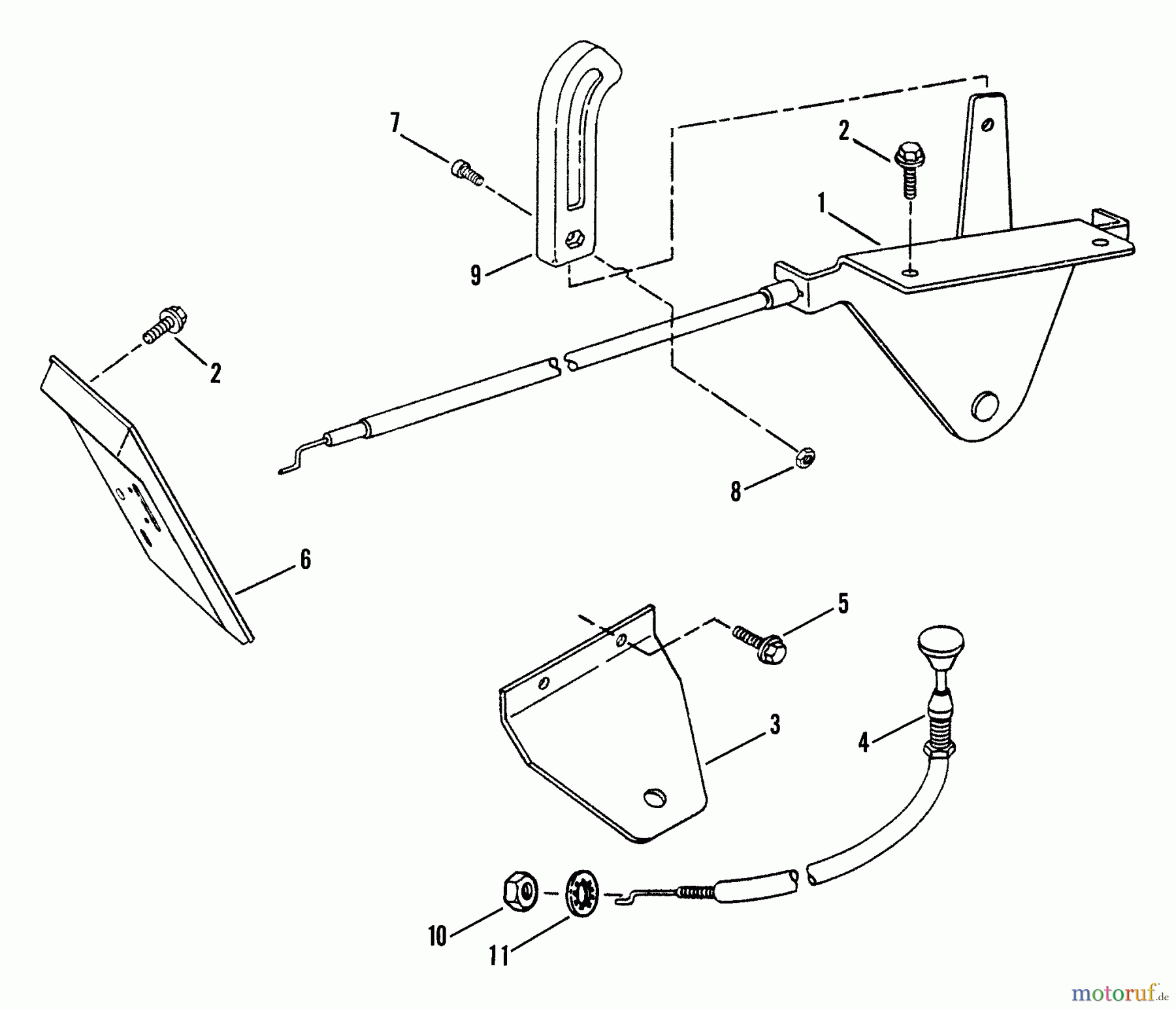 7
2
1
9
2
8
6
5
3
4
10
11
motoruf.de