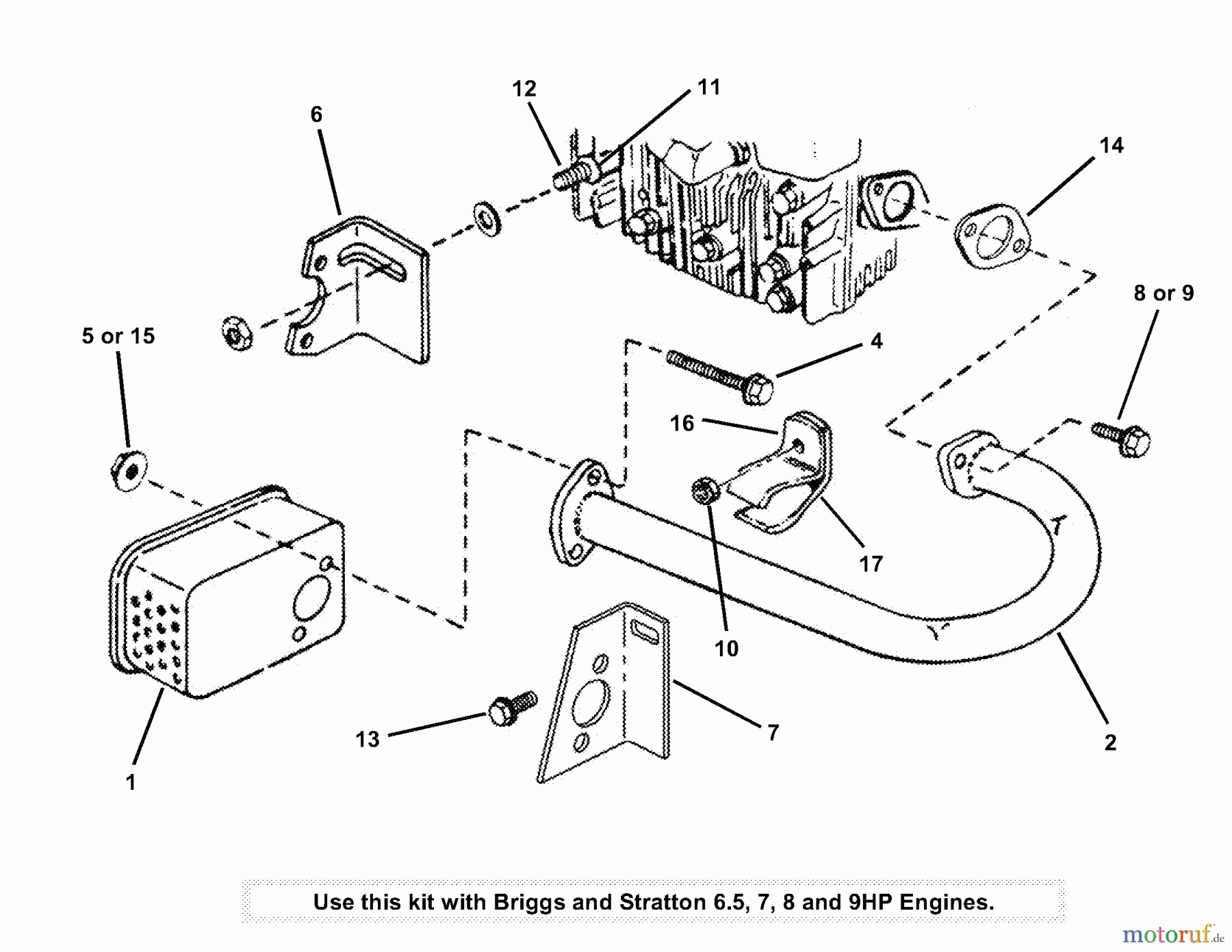 12
11
6
14
8 or 9
5 or 15
4
16
17
10
13
7
2
1

Use this kit with Briggs and Stratton 6.5, 7, 8 and 9HP Engines.

motoruf.de