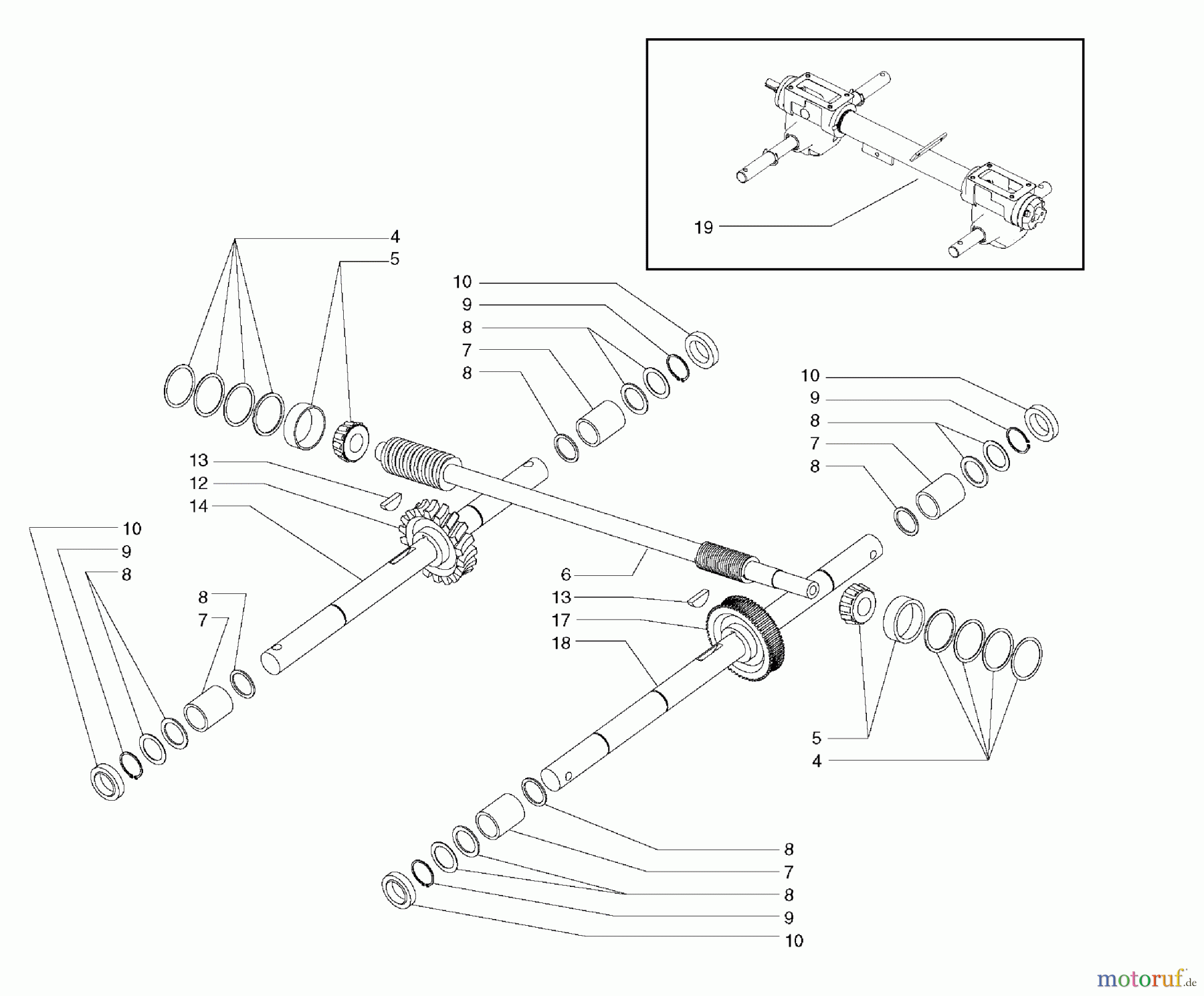 19

4
5
10
9
8
7
8
10
9
8
7
8
13
12
14
10
9
8
8
7
6
13
17
18
5
4
8
7
8
9
10

motoruf.de