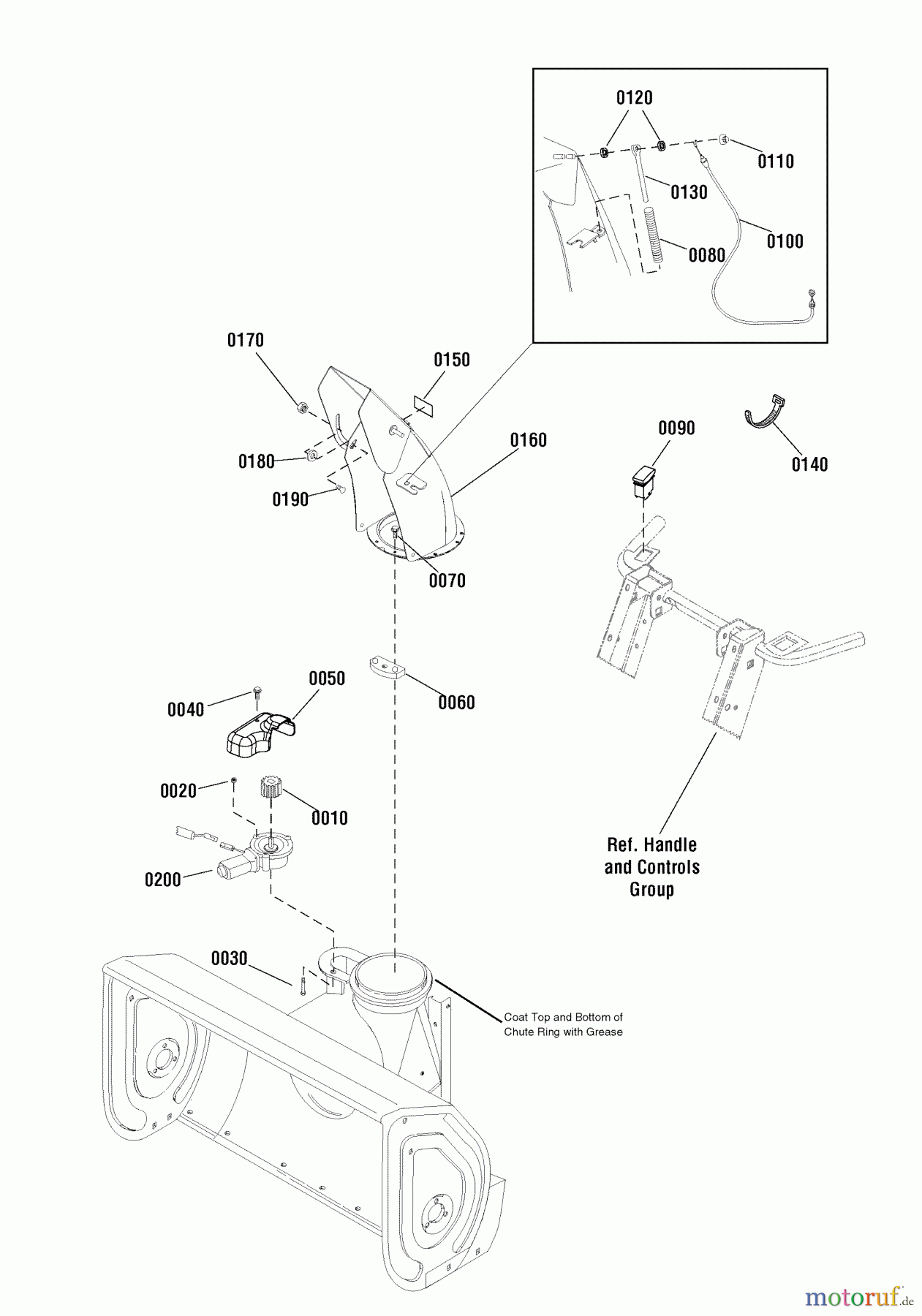 0120

0110

0130

0100

0080

0170

0150

0160

0180

0190

0070

0090

0140

0050

0040

0060

0020

0010

0200

Ref. Handle and Controls Group

0030

Coat Top and Bottom of Chute Ring with Grease

motoruf.de