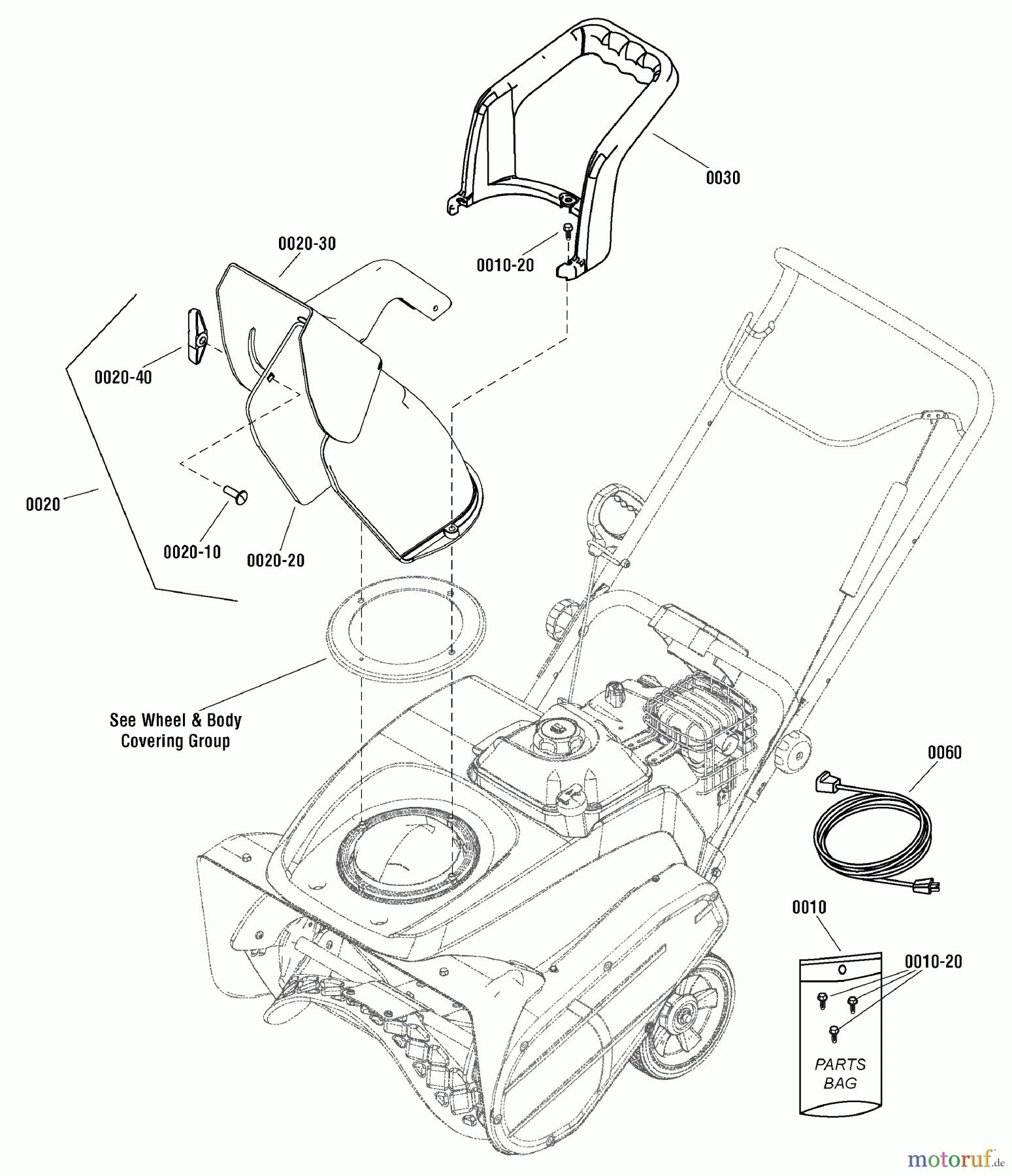 0030

0020-30

0010-20

0020-40

0020

0020-10

0020-20

See Wheel & Body Covering Group

0060

0010

0010-20

PARTS BAG

motoruf.de