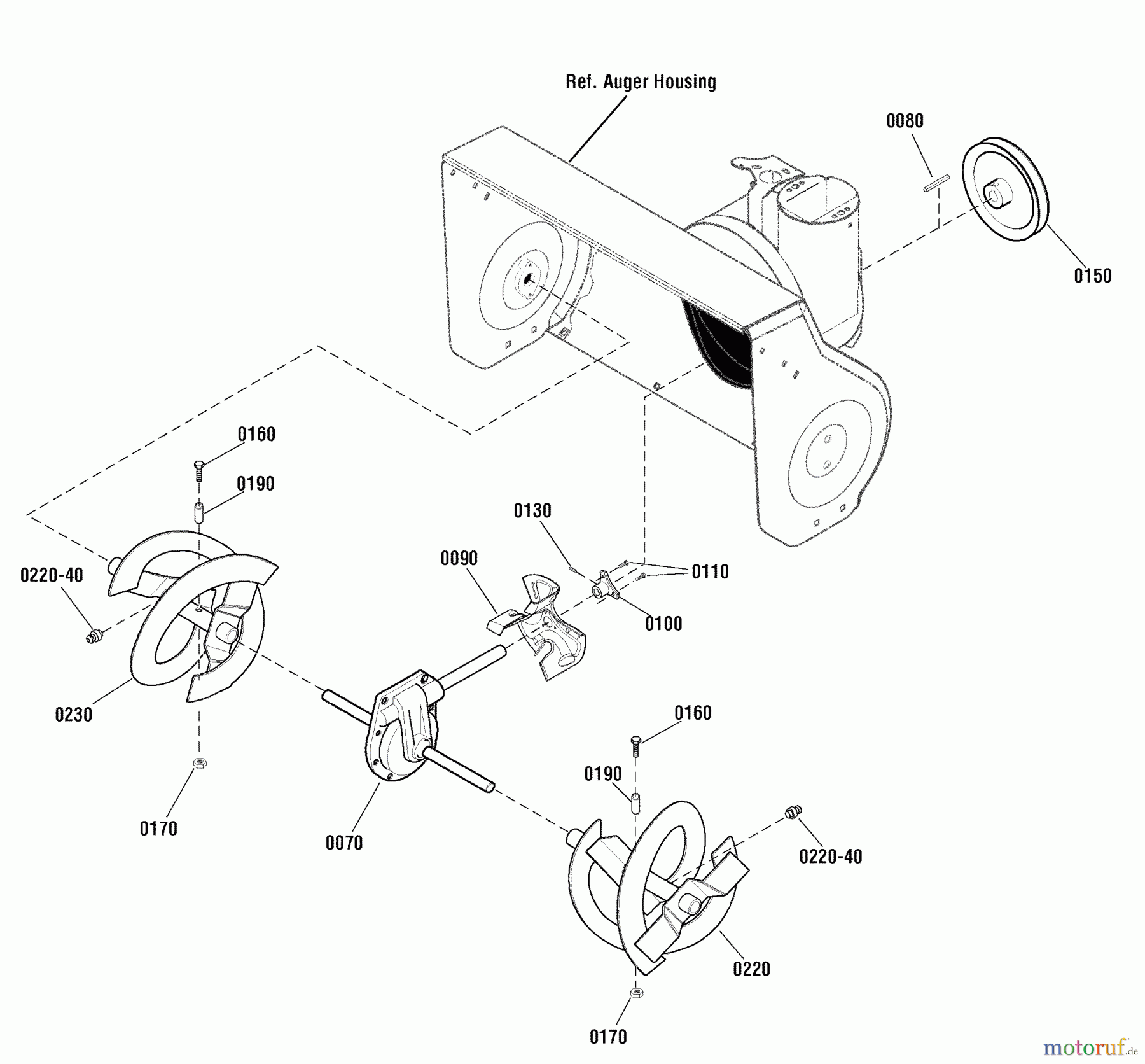 Ref. Auger Housing

0080

0150

0160

0190

0130

0090

0110

0220-40

0100

0230

0160

0190

0170

0070

0220-40

0220

0170

motoruf.de