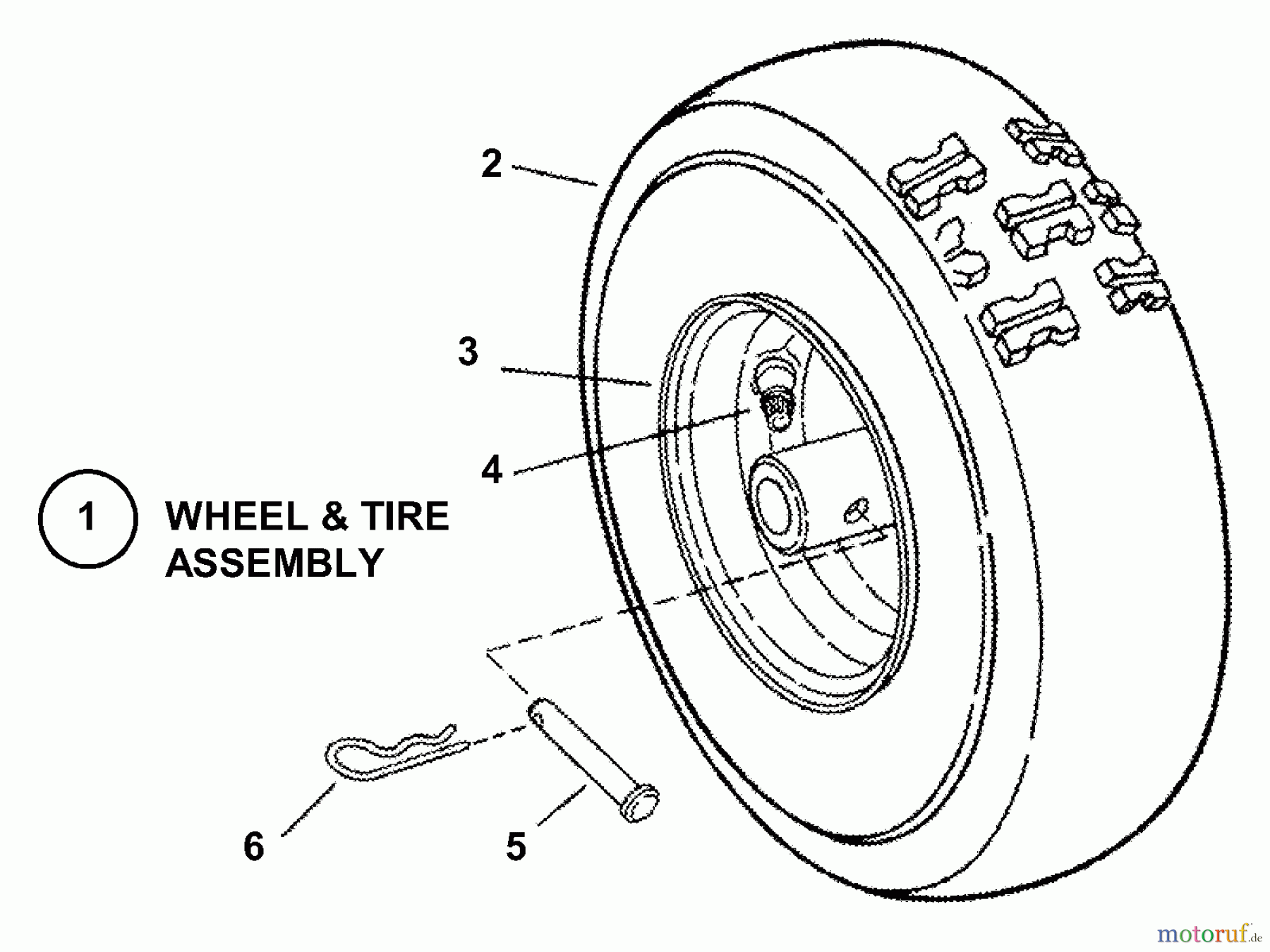 2

3

4

1 WHEEL & TIRE ASSEMBLY

6

5

motoruf.de