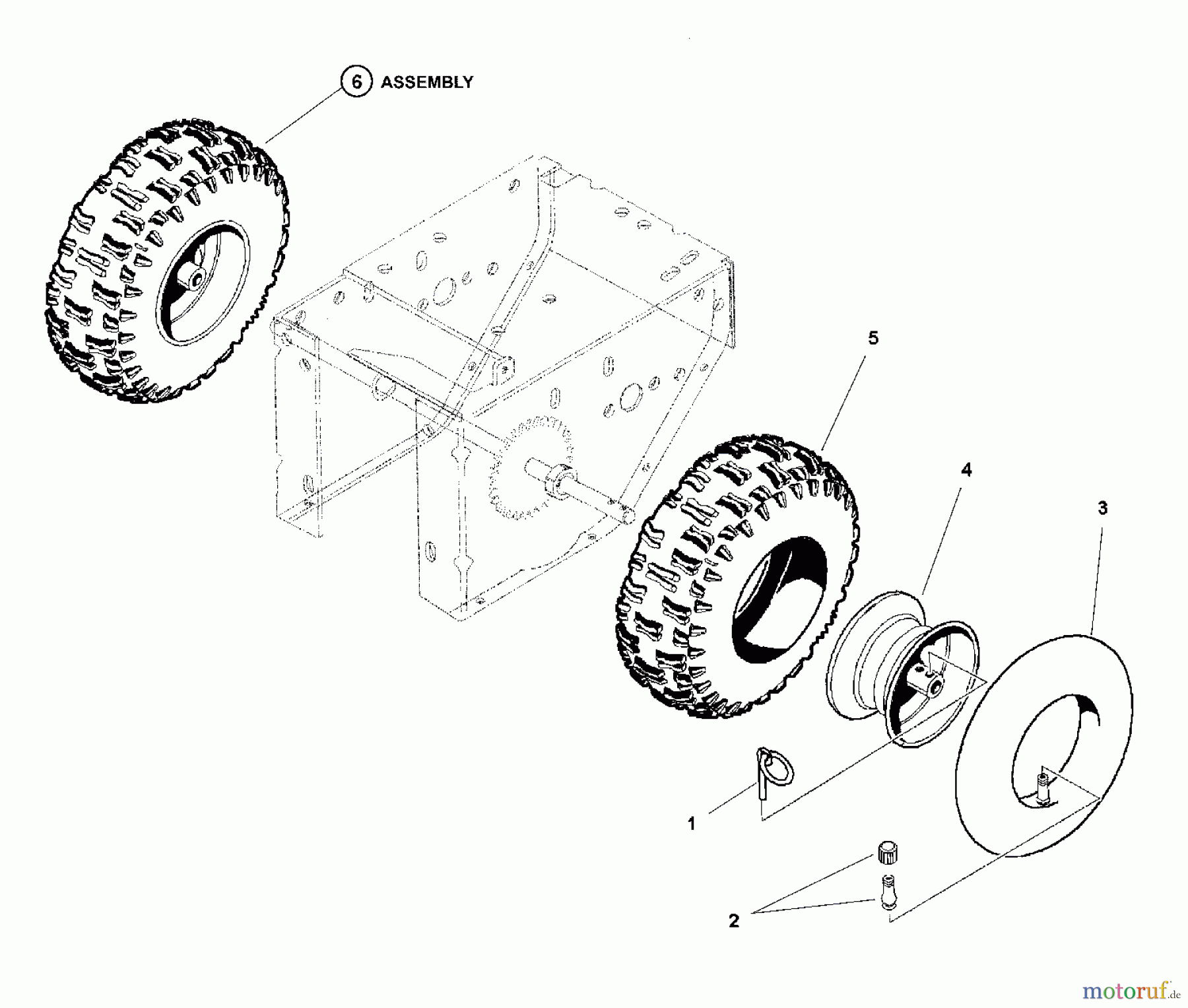 6 ASSEMBLY

5

4

3

1

2

motoruf.de