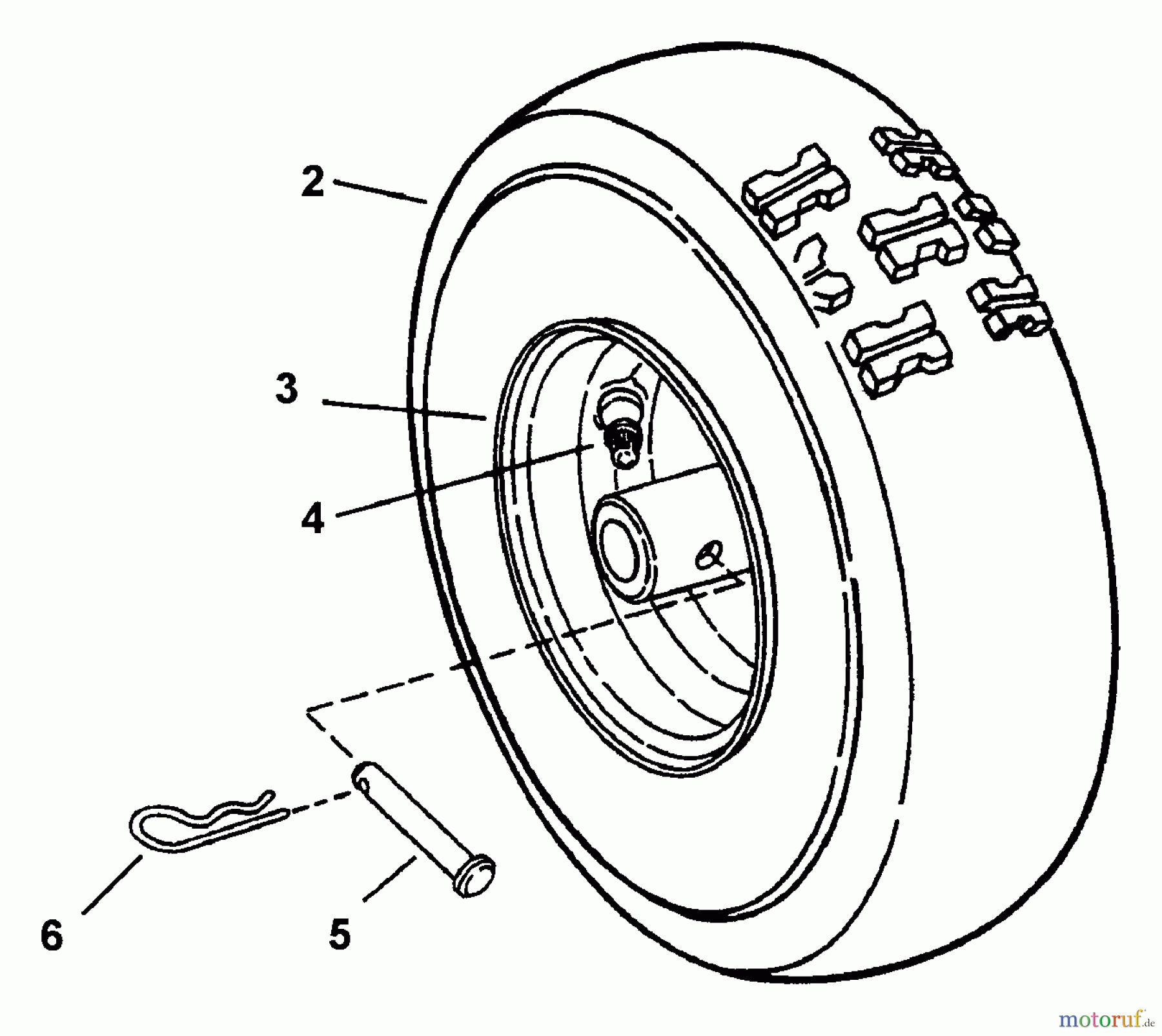 2
3
4
6
5
motoruf.de