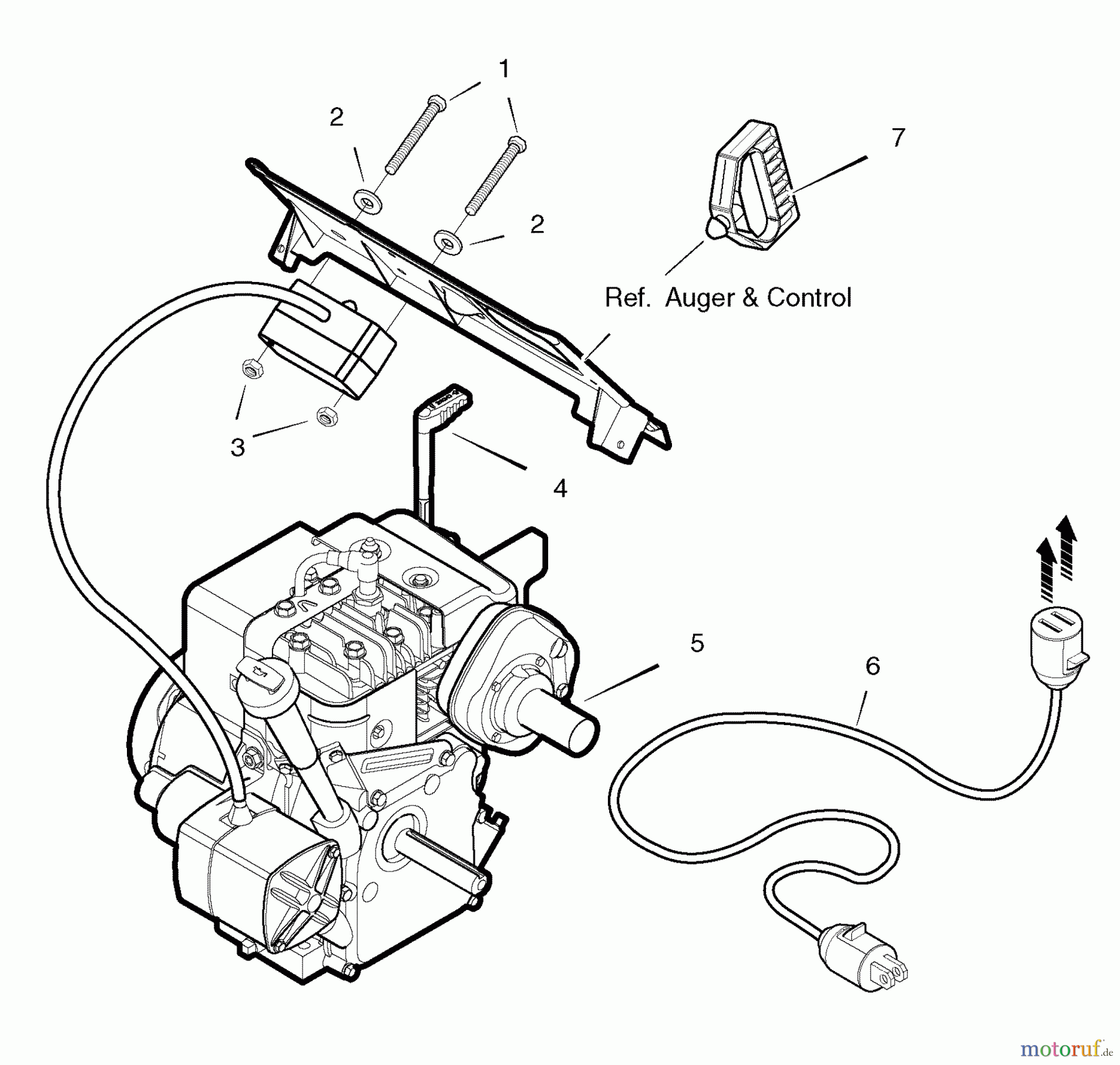 1
2
7
2
Ref. Auger & Control
3
4
5
6
motoruf.de