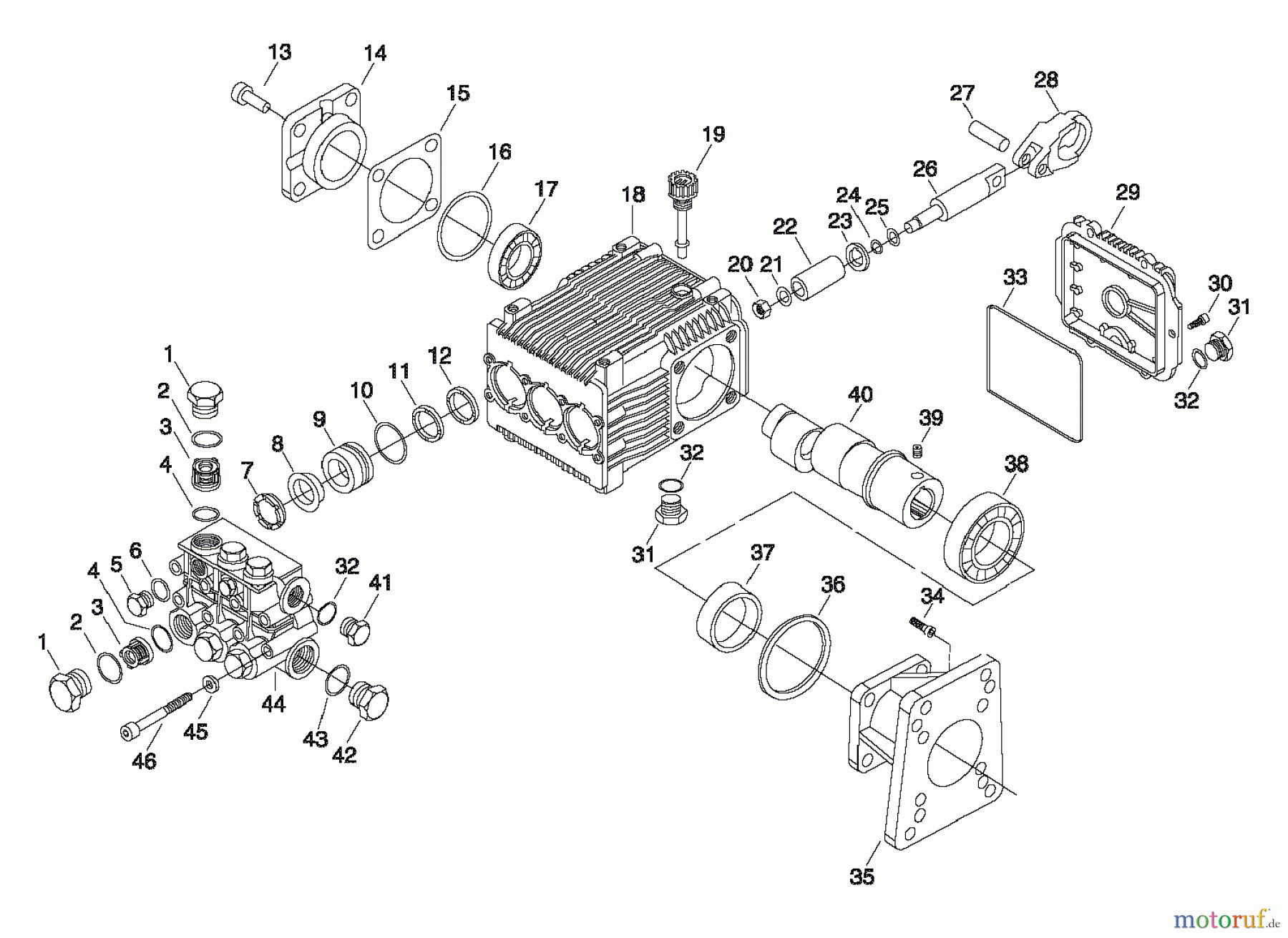 13
14
15
16
17
18
19
27
28
26
24
25
23
22
20
21
29
33
30
31
32
1
2
3
4
7
8
9
10
11
12
40
39
38
32
31
37
36
34
35
6
5
4
3
2
1
32
41
44
45
46
43
42

motoruf.de