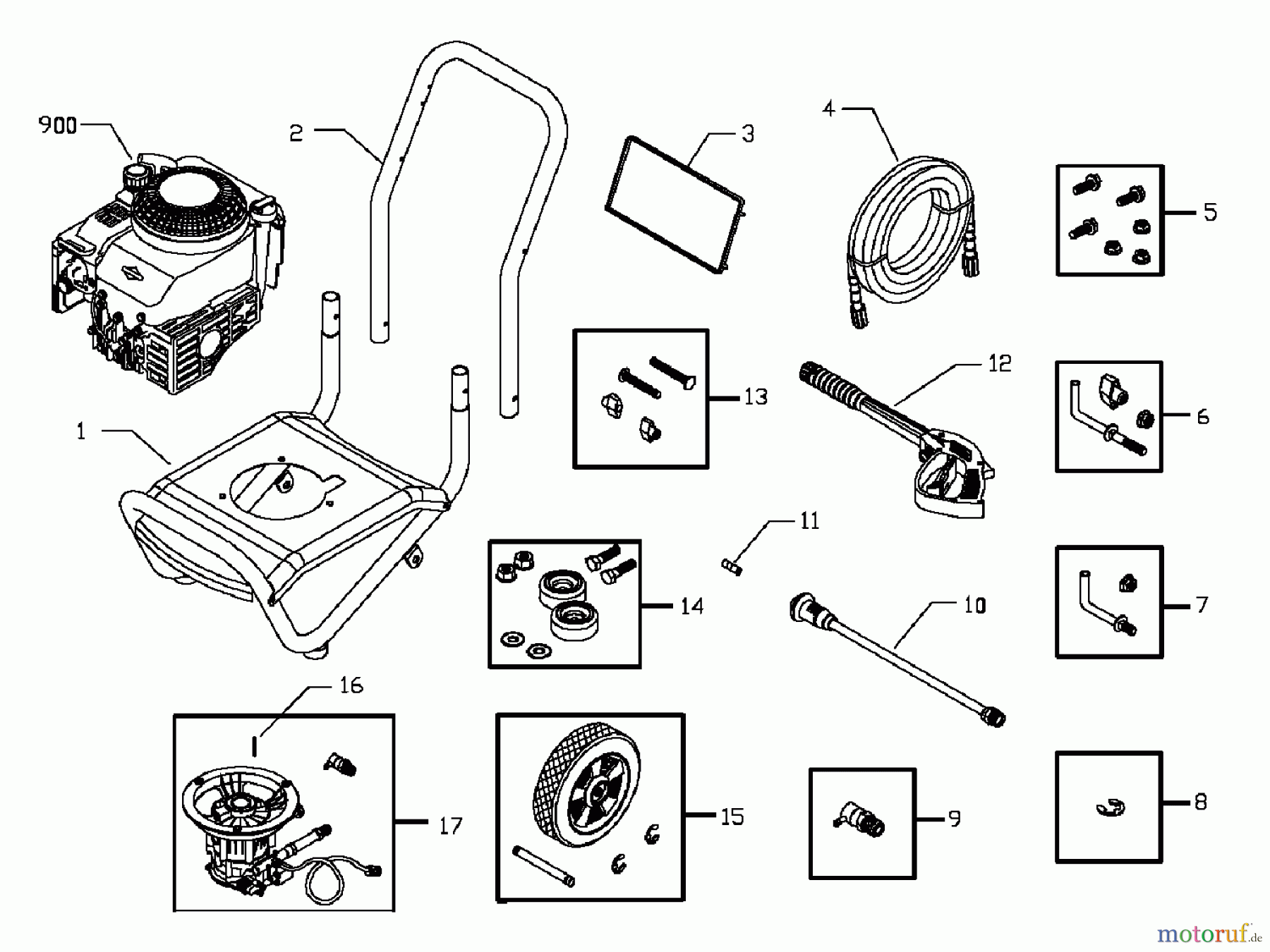 900
2
3
4
5
1
13
12
6
11
14
10
7
16
17
15
9
8
motoruf.de