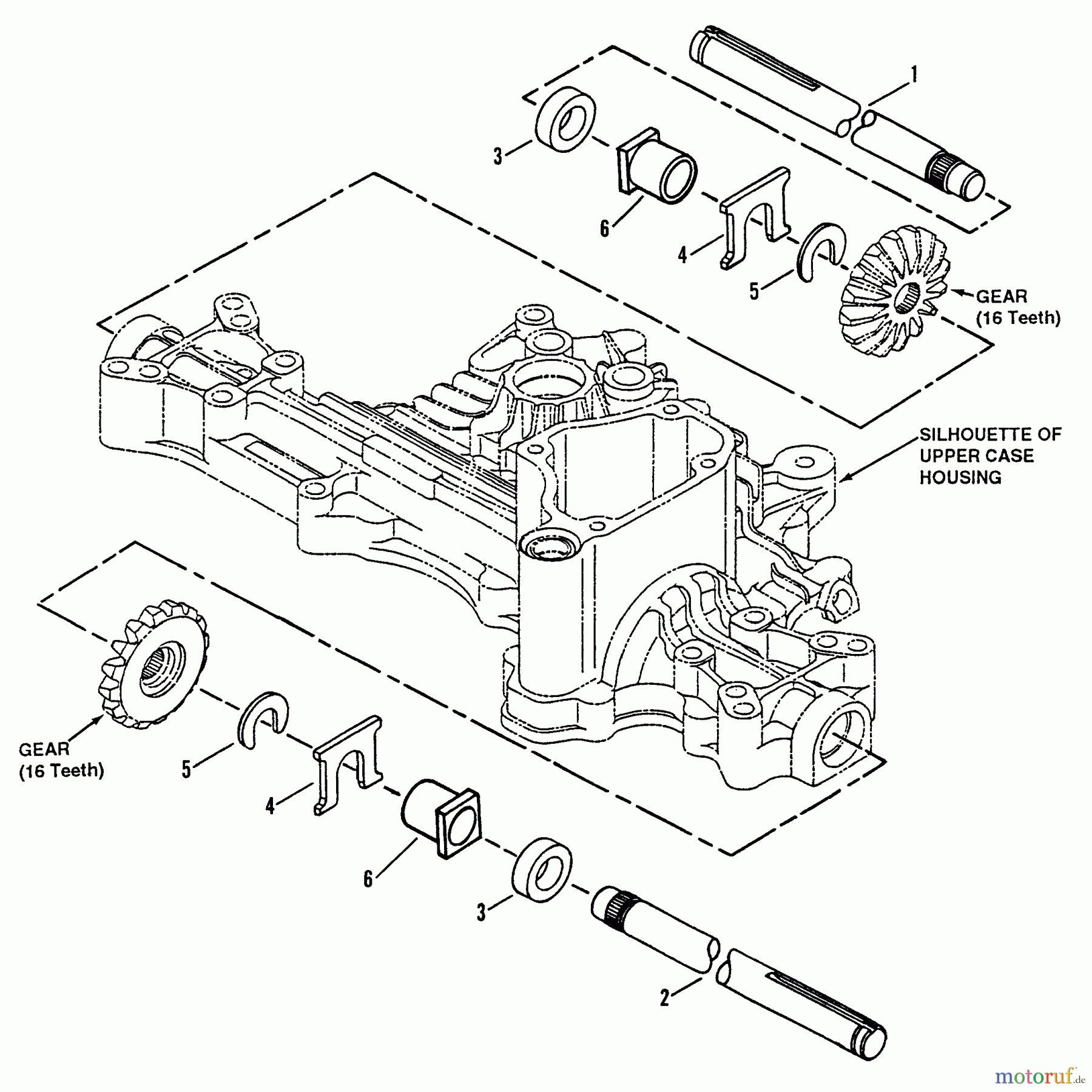 1

3

6

4

5

GEAR
(16 Teeth)

SILHOUETTE OF
UPPER CASE
HOUSING

GEAR
(16 Teeth)

5

4

6

3

2

motoruf.de