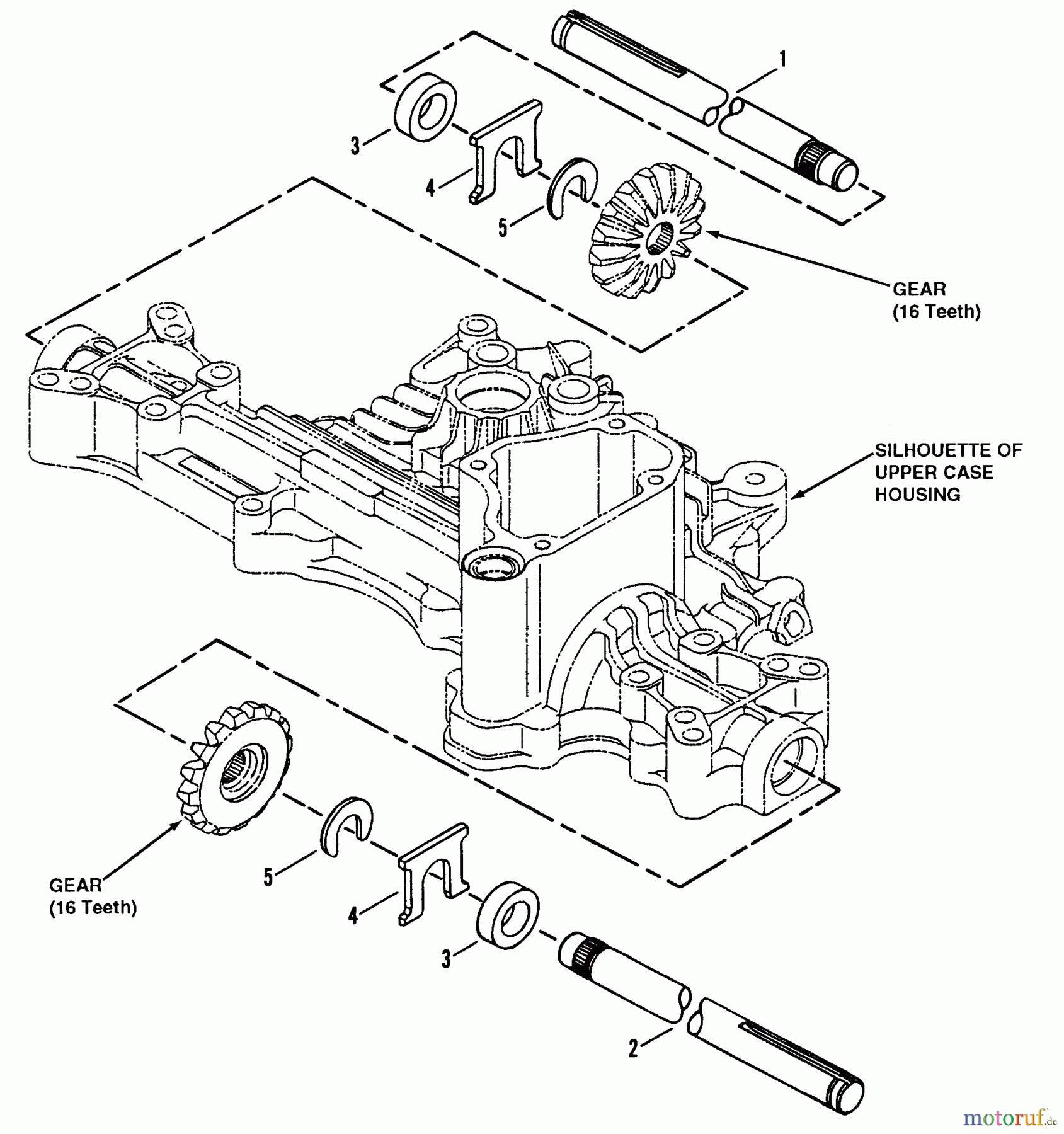 1

3

4

5

GEAR
(16 Teeth)

SILHOUETTE OF
UPPER CASE
HOUSING

GEAR
(16 Teeth)

5

4

3

2

motoruf.de