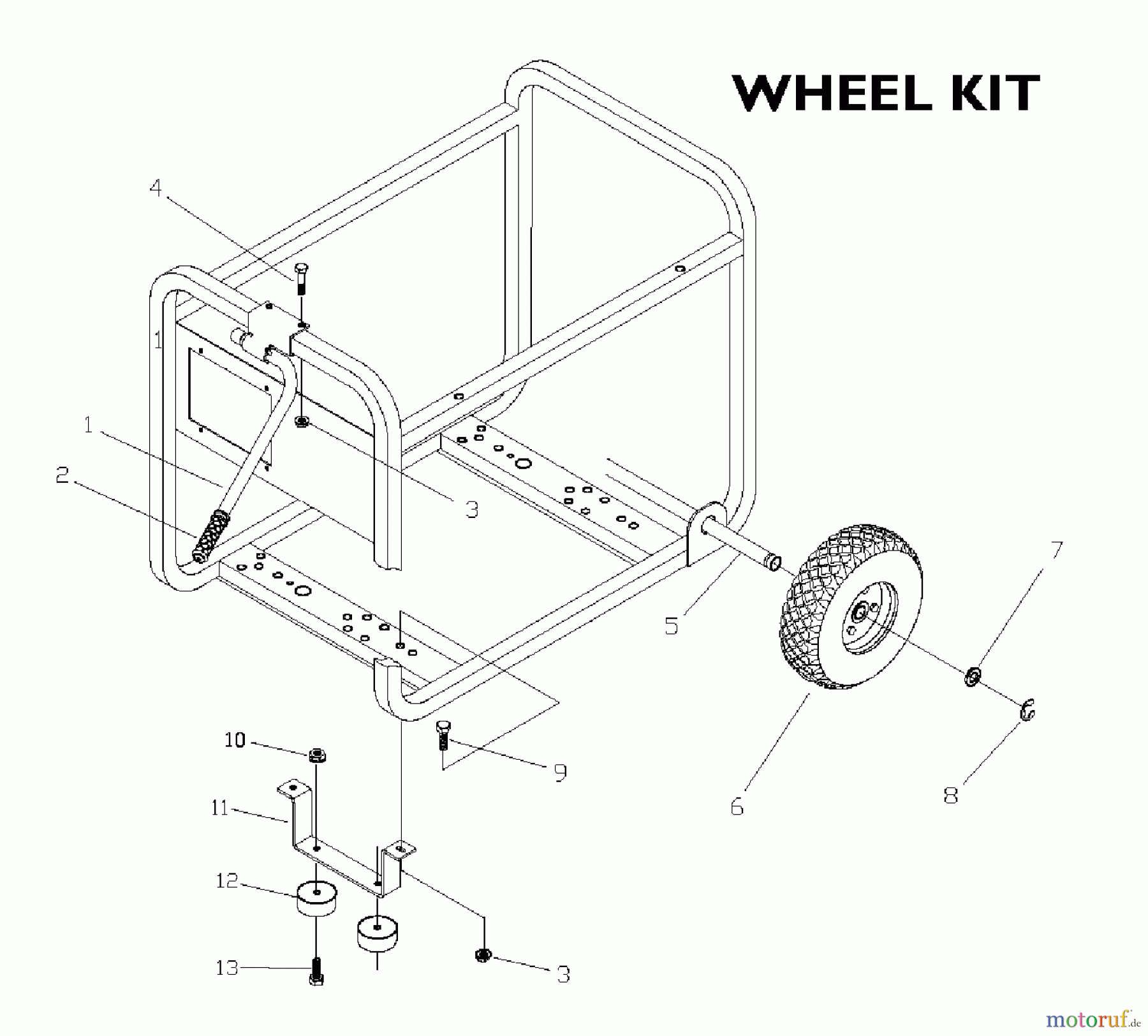 WHEEL KIT

4

1

1

2

3

5

7

6

8

10

9

11

12

13

3

motoruf.de