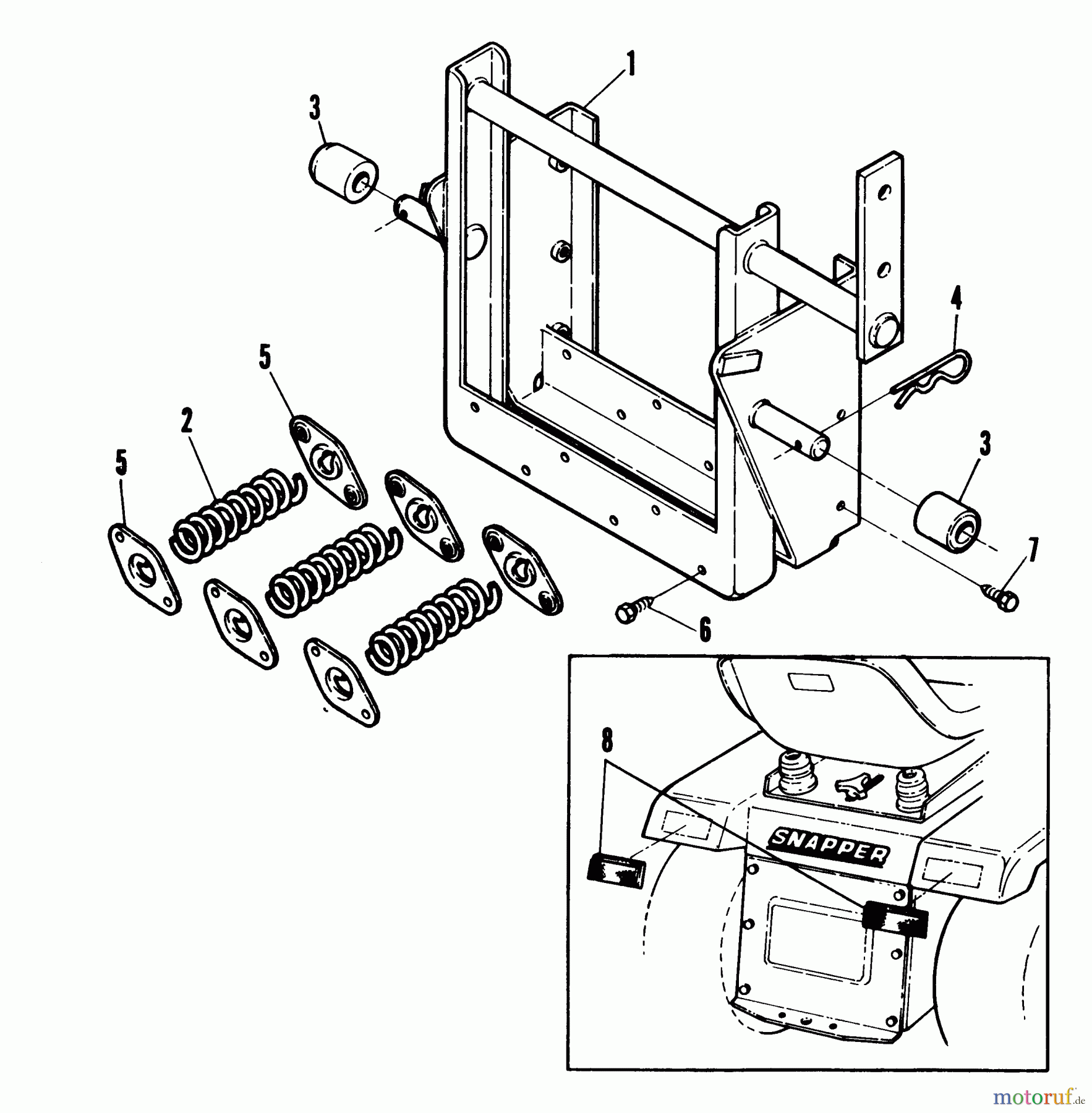 1
3
4
5
2
5
3
7
6
8
SNAPPER
motoruf.de