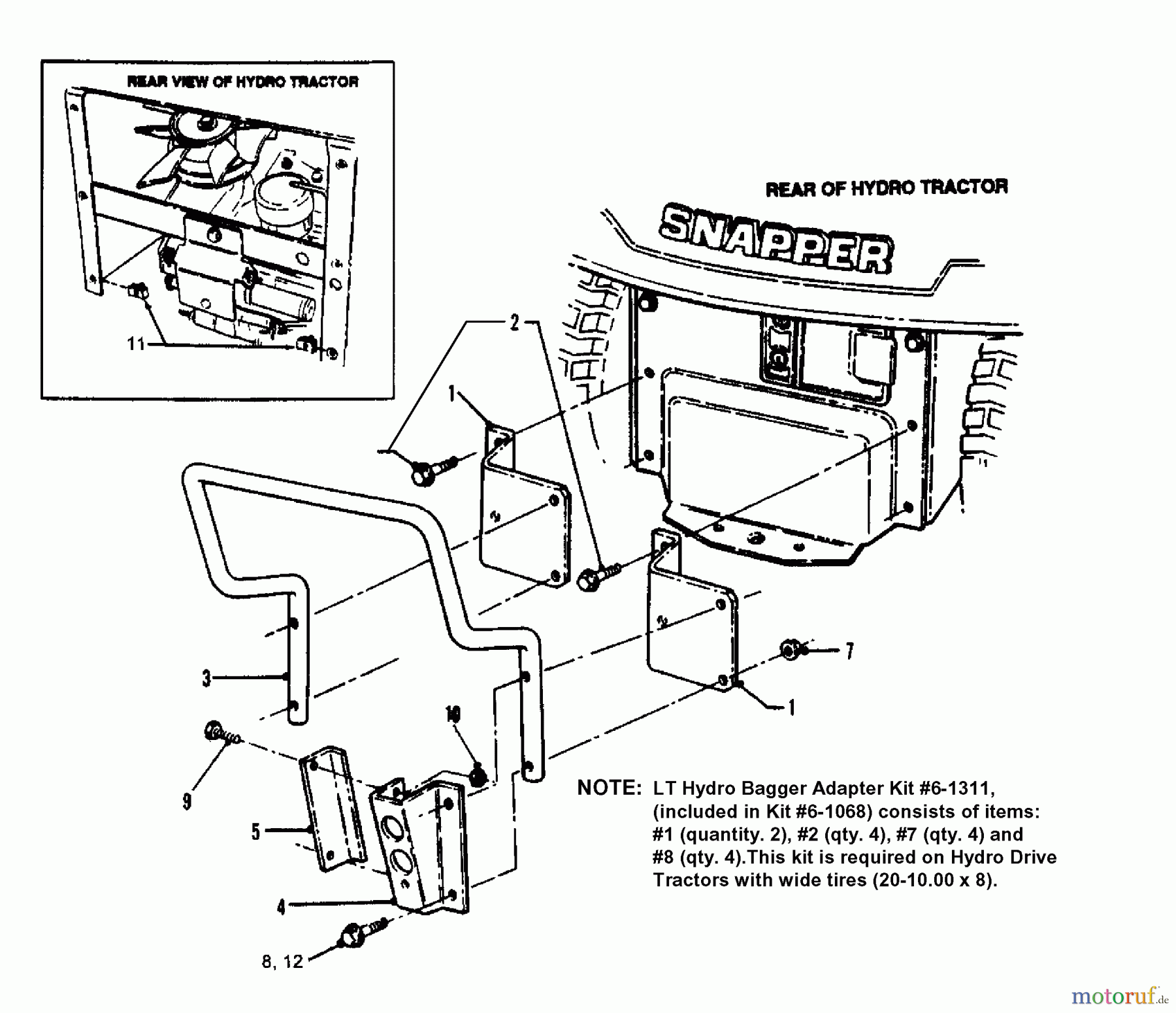 REAR VIEW OF HYDRO TRACTOR

11

REAR OF HYDRO TRACTOR

SNAPPER

2

1

3

7

1

10

9

5

4

8, 12

NOTE: LT Hydro Bagger Adapter Kit #6-1311, (included in Kit #6-1068) consists of items: #1 (quantity. 2), #2 (qty. 4), #7 (qty. 4) and #8 (qty. 4).This kit is required on Hydro Drive Tractors with wide tires (20-10.00 x 8).

motoruf.de