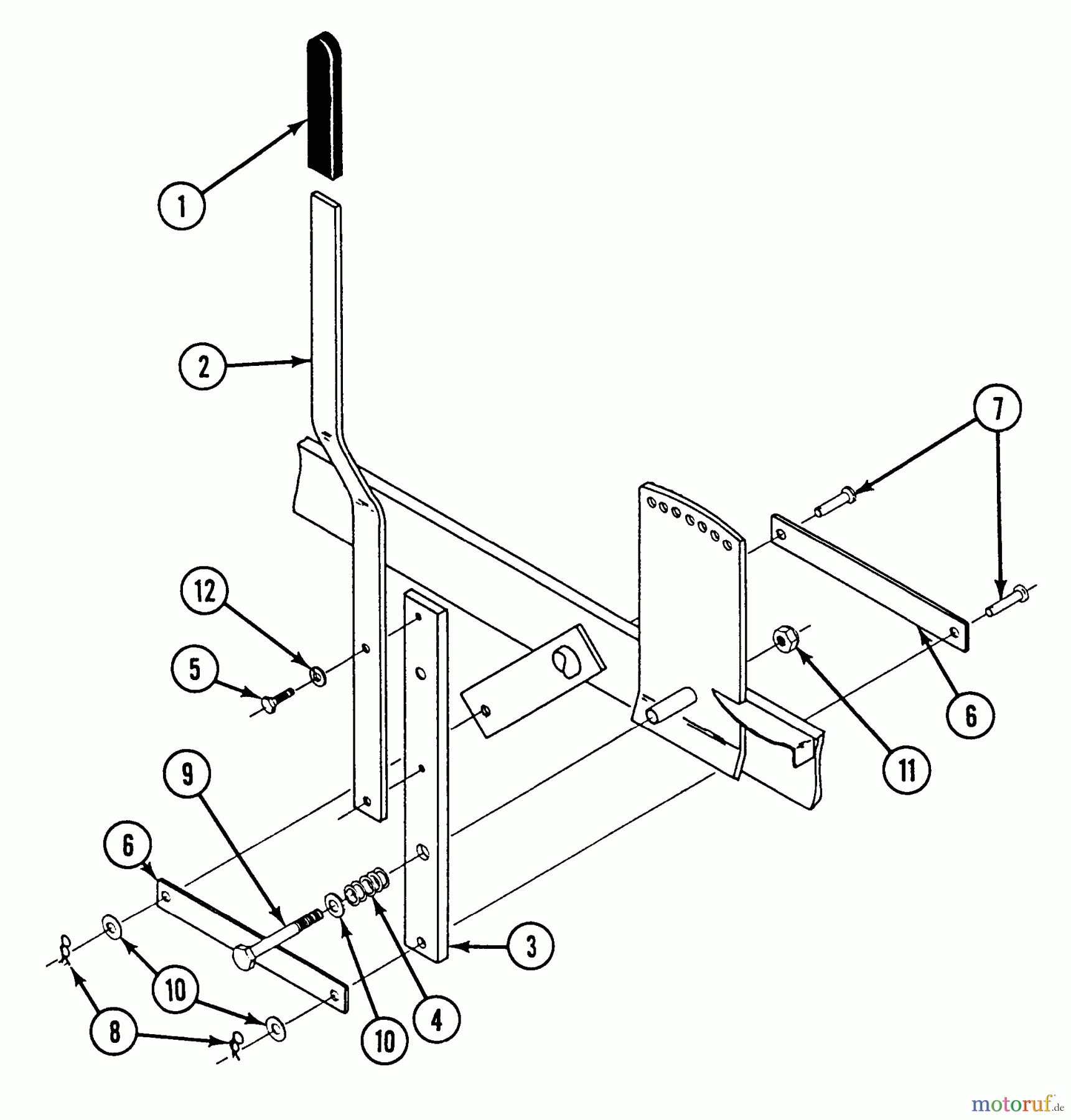 1
2
7
12
5
6
11
9
6
3
10
10
4
8
motoruf.de