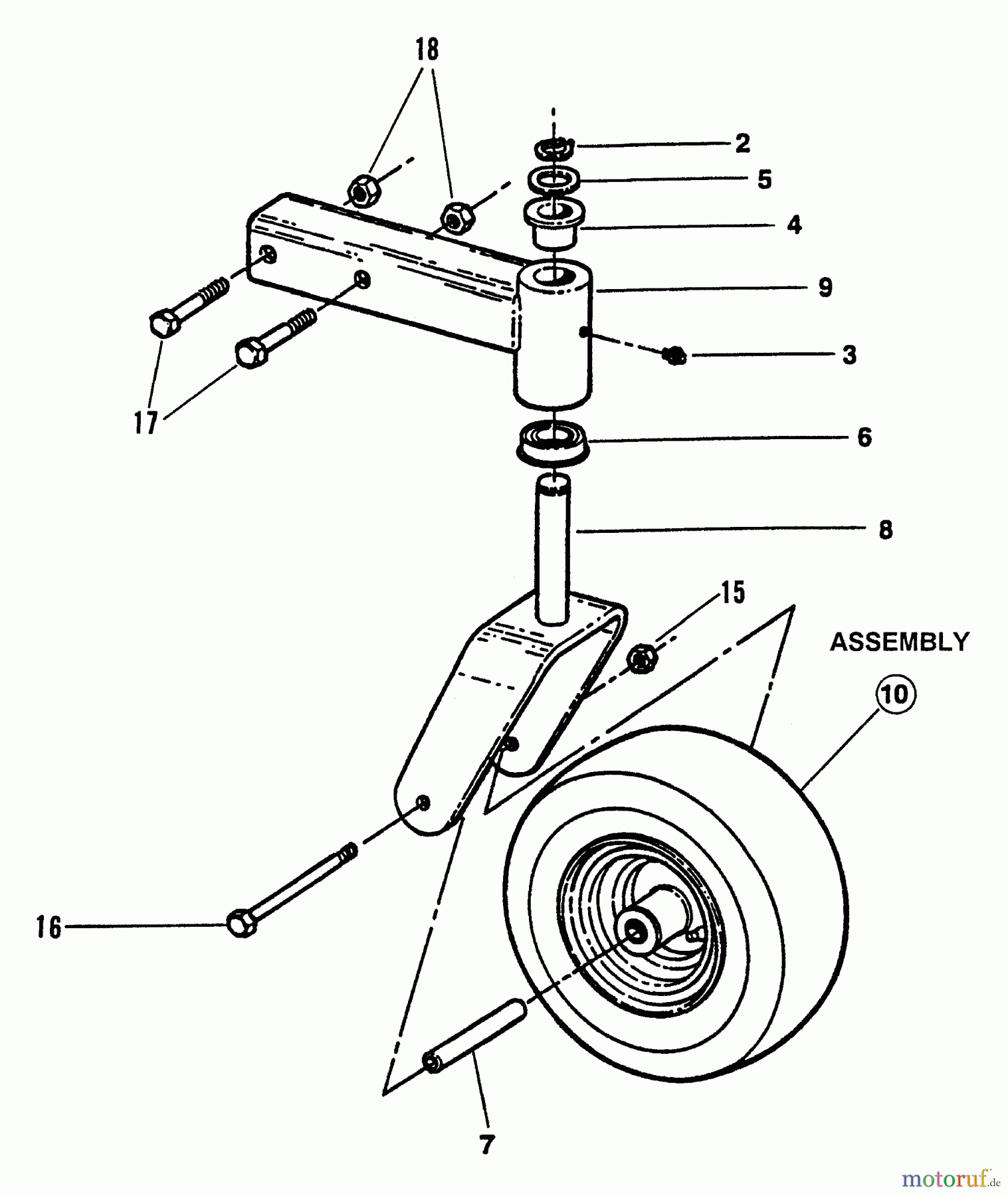 18

2

5

4

9

3

17

6

8

15

ASSEMBLY

10

16

7

motoruf.de