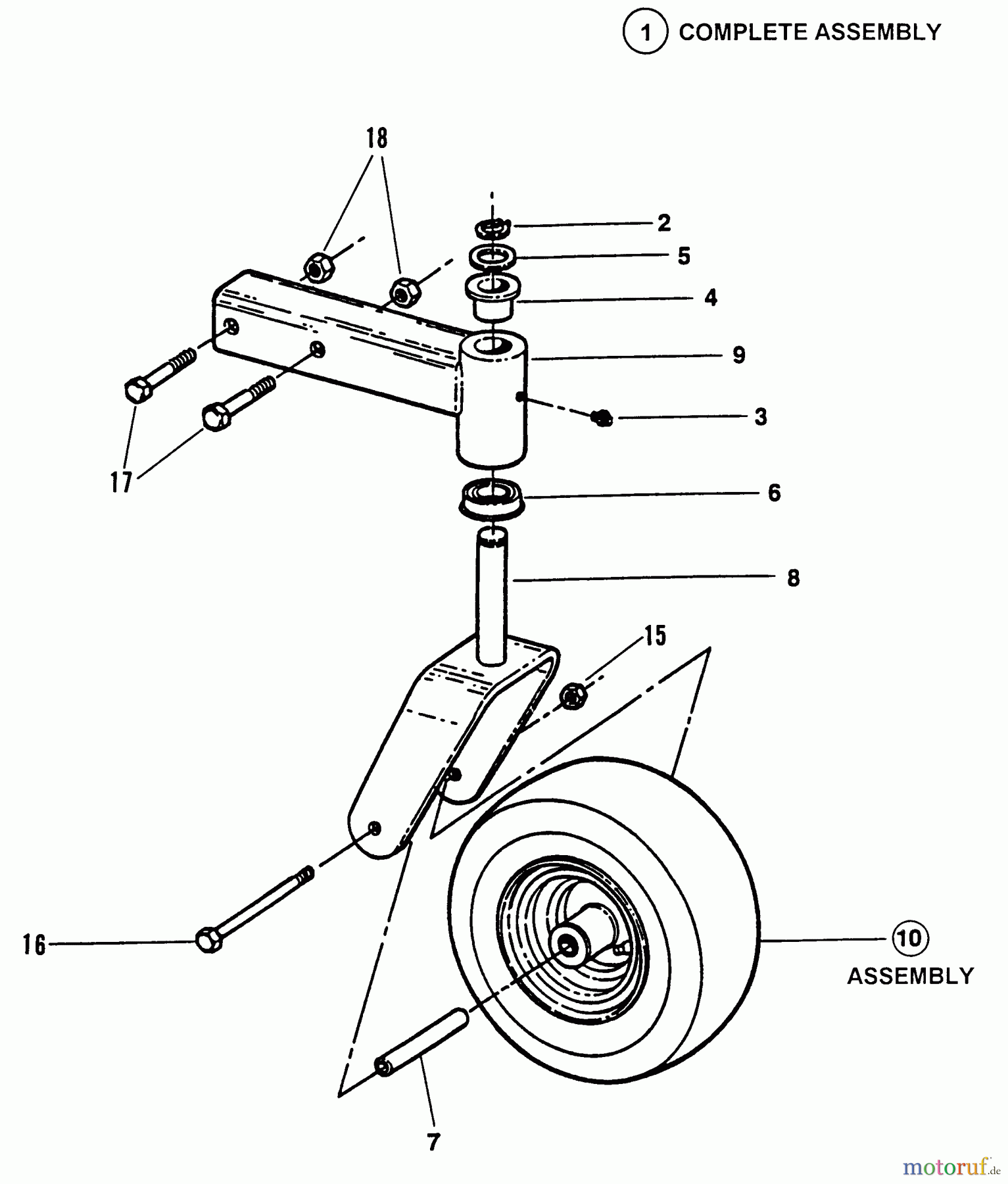 1 COMPLETE ASSEMBLY

18

2

5

4

9

3

17

6

8

15

16

10
ASSEMBLY

7

motoruf.de