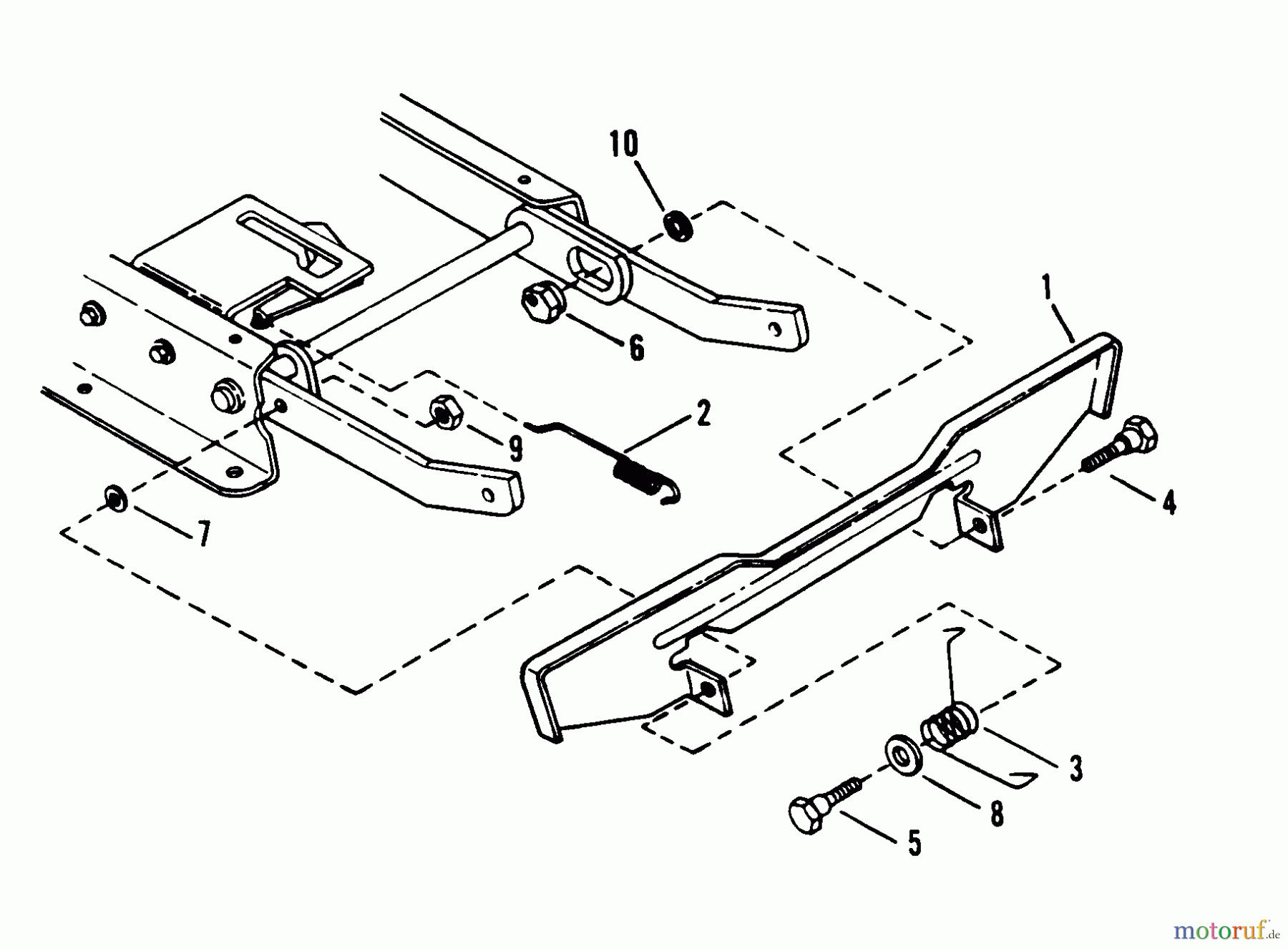 10
1
6
2
9
4
7
3
8
5
motoruf.de