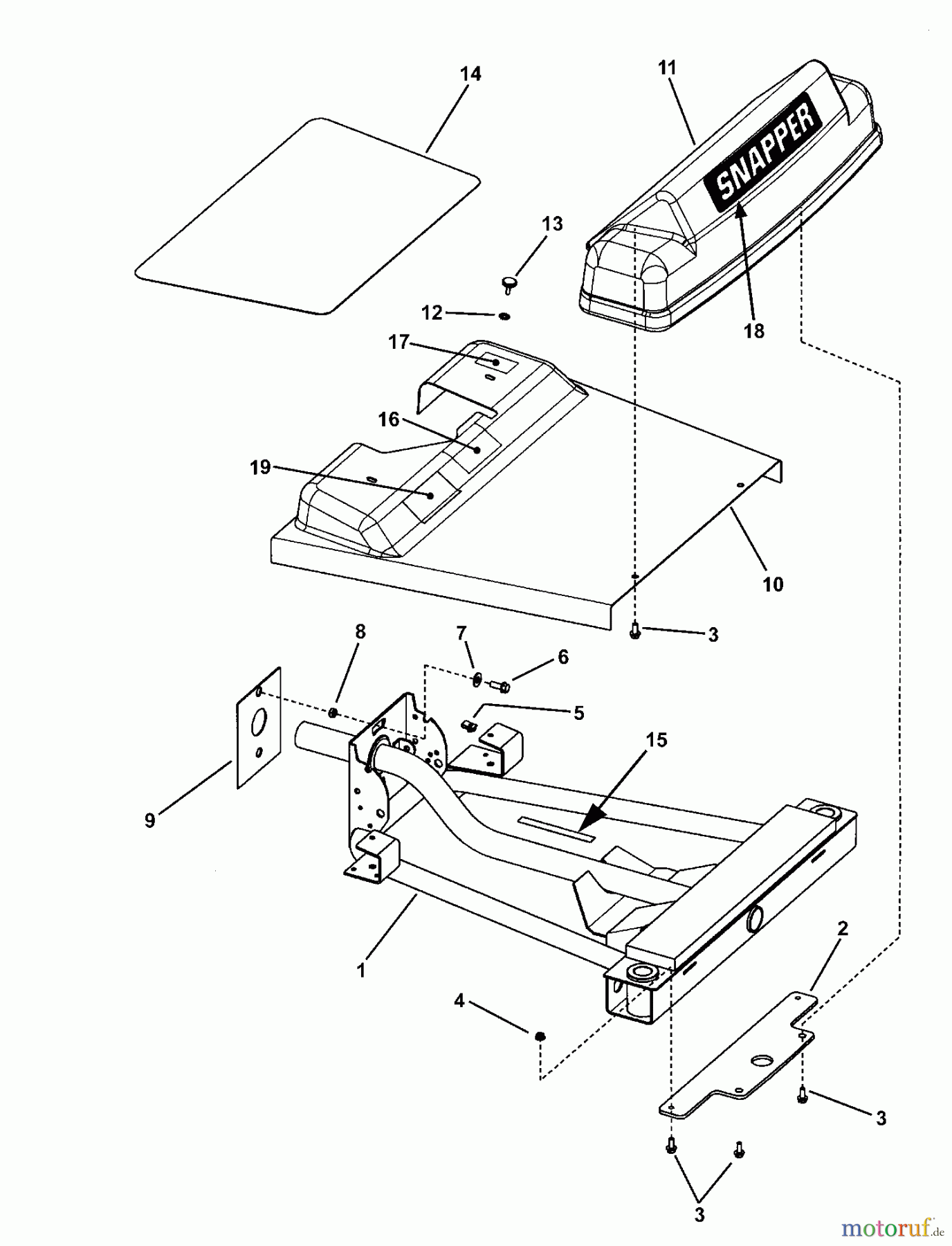 14
11
SNAPPER
13
12
18
17
16
19
10
3
8
7
6
5
15
9
1
2
4
3
3
motoruf.de