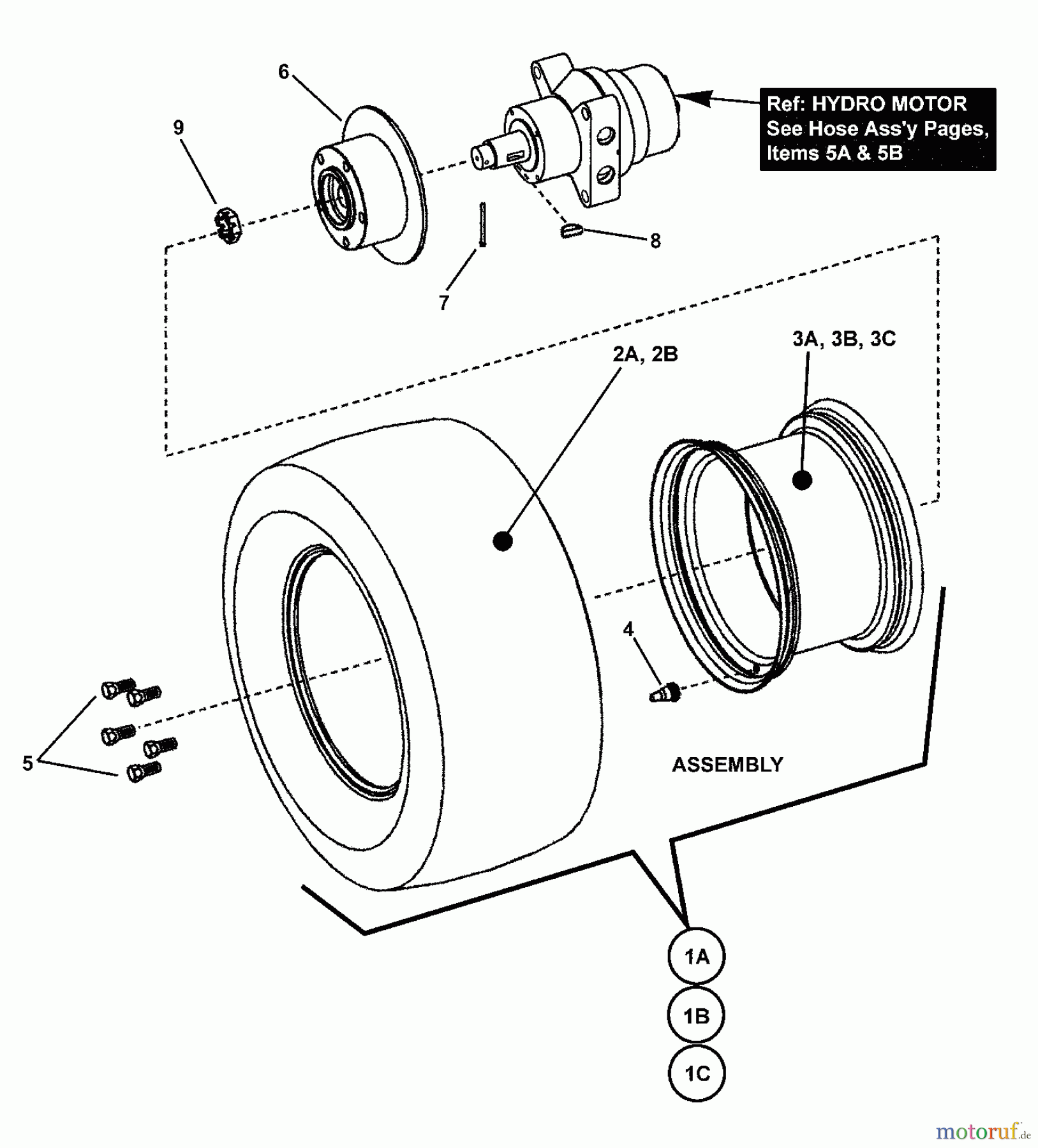 6

9

Ref: HYDRO MOTOR
See Hose Ass'y Pages,
Items 5A & 5B

8

7

2A, 2B

3A, 3B, 3C

4

5

ASSEMBLY

1A

1B

1C

motoruf.de